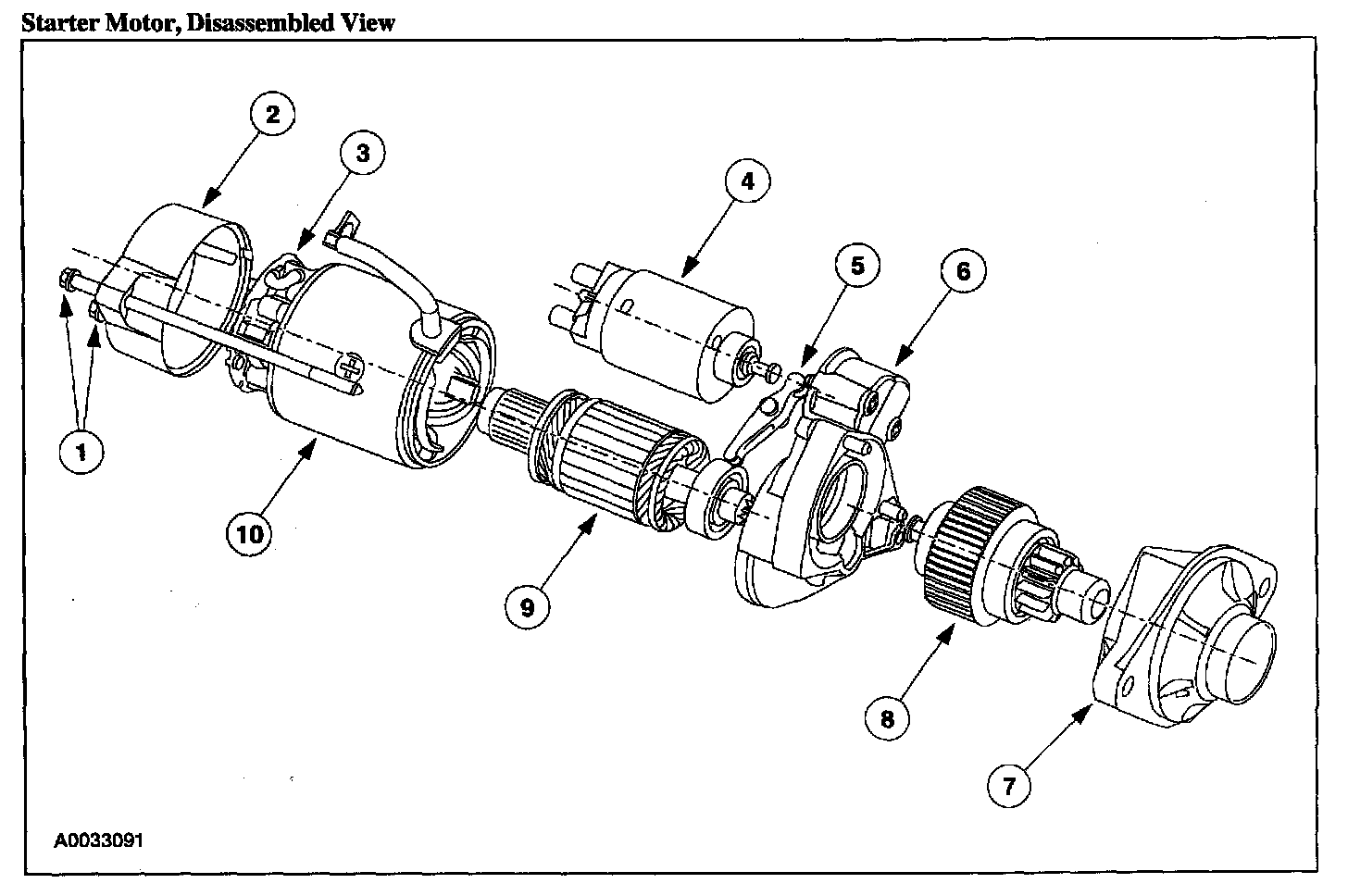 Starter Motor, Disassembled View

2
3
4
5
6
1
10
9
8
7

A0033091