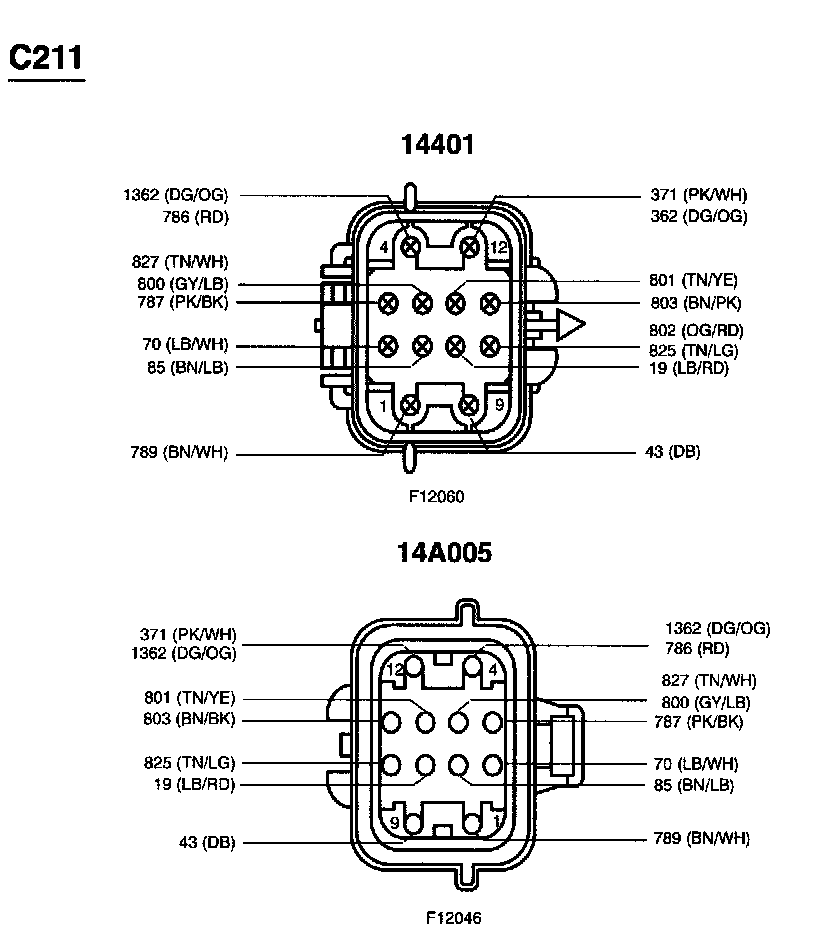 C211

14401

1362 (DG/OG)
786 (RD)
827 (TN/WH)
800 (GY/LB)
787 (PK/BK)
70 (LB/WH)
85 (BN/LB)
789 (BN/WH)

4
12
1
9

371 (PK/WH)
362 (DG/OG)
801 (TN/YE)
803 (BN/PK)
802 (OG/RD)
825 (TN/LG)
19 (LB/RD)
43 (DB)

F12060

14A005

371 (PK/WH)
1362 (DG/OG)
801 (TN/YE)
803 (BN/BK)
825 (TN/LG)
19 (LB/RD)
43 (DB)

12
4
9
1

1362 (DG/OG)
786 (RD)
827 (TN/WH)
800 (GY/LB)
787 (PK/BK)
70 (LB/WH)
85 (BN/LB)
789 (BN/WH)

F12046