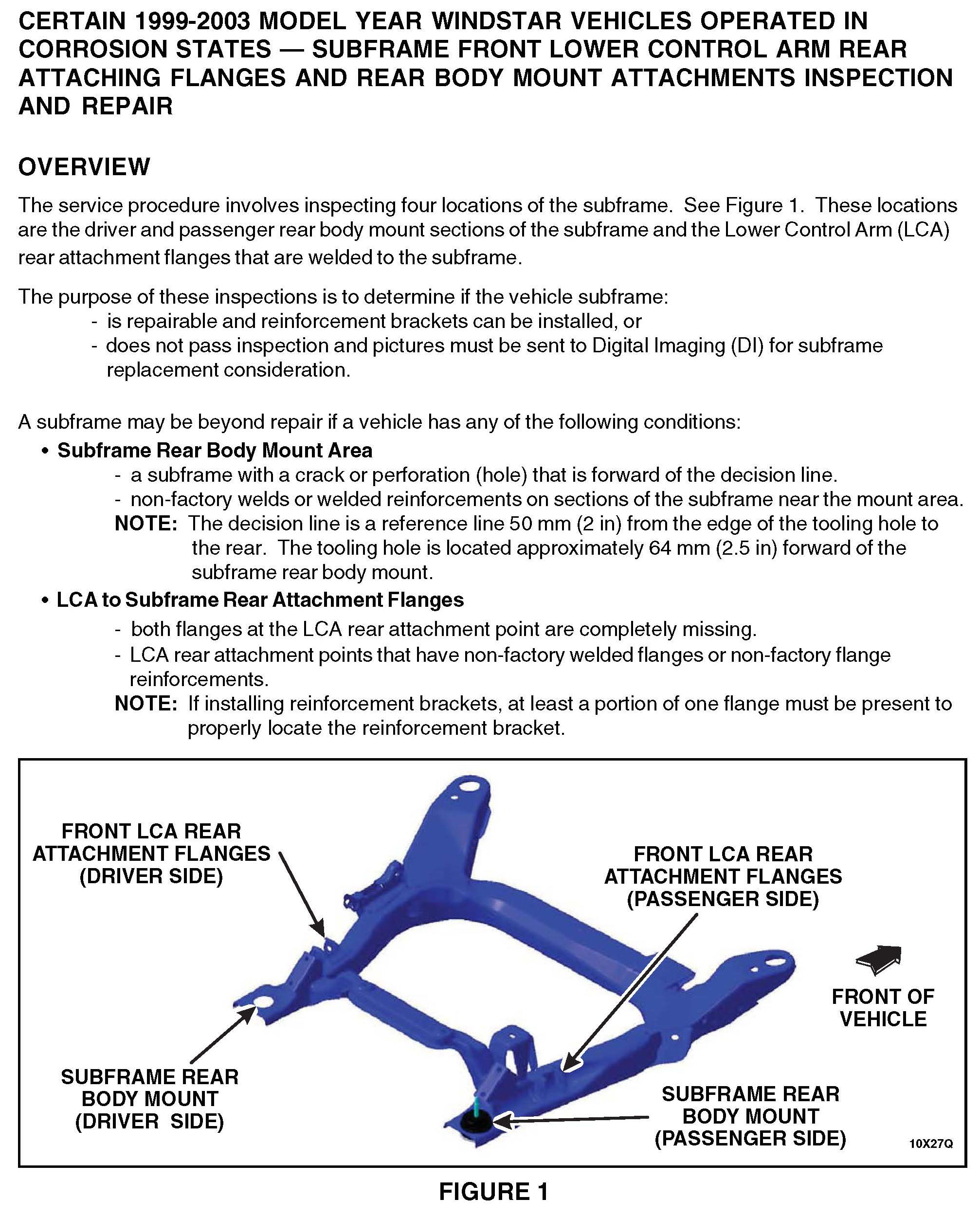 CERTAIN 1999-2003 MODEL YEAR WINDSTAR VEHICLES OPERATED IN CORROSION STATES — SUBFRAME FRONT LOWER CONTROL ARM REAR ATTACHING FLANGES AND REAR BODY MOUNT ATTACHMENTS INSPECTION AND REPAIR

OVERVIEW

The service procedure involves inspecting four locations of the subframe. See Figure 1. These locations are the driver and passenger rear body mount sections of the subframe and the Lower Control Arm (LCA) rear attachment flanges that are welded to the subframe.

The purpose of these inspections is to determine if the vehicle subframe:
- is repairable and reinforcement brackets can be installed, or
- does not pass inspection and pictures must be sent to Digital Imaging (DI) for subframe replacement consideration.

A subframe may be beyond repair if a vehicle has any of the following conditions:
• Subframe Rear Body Mount Area
- a subframe with a crack or perforation (hole) that is forward of the decision line.
- non-factory welds or welded reinforcements on sections of the subframe near the mount area.
NOTE: The decision line is a reference line 50 mm (2 in) from the edge of the tooling hole to the rear. The tooling hole is located approximately 64 mm (2.5 in) forward of the subframe rear body mount.
• LCA to Subframe Rear Attachment Flanges
- both flanges at the LCA rear attachment point are completely missing.
- LCA rear attachment points that have non-factory welded flanges or non-factory flange reinforcements.
NOTE: If installing reinforcement brackets, at least a portion of one flange must be present to properly locate the reinforcement bracket.

FRONT LCA REAR ATTACHMENT FLANGES (DRIVER SIDE)

FRONT LCA REAR ATTACHMENT FLANGES (PASSENGER SIDE)

FRONT OF VEHICLE

SUBFRAME REAR BODY MOUNT (DRIVER SIDE)

SUBFRAME REAR BODY MOUNT (PASSENGER SIDE)

10X27Q

FIGURE 1