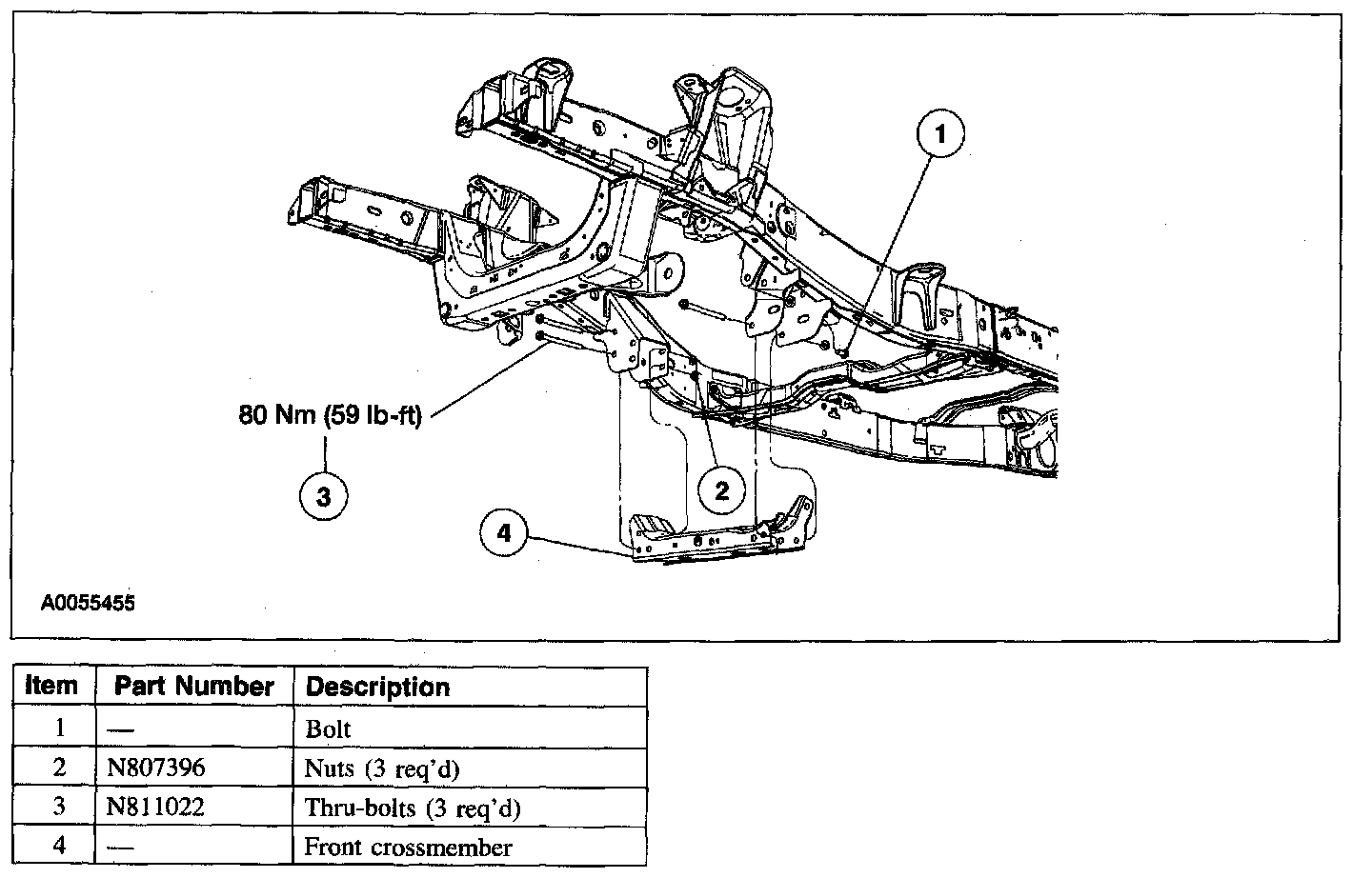 1

80 Nm (59 lb-ft)

3

2

4

A0055455

| Item | Part Number | Description |
|---|---|---|
| 1 | — | Bolt |
| 2 | N807396 | Nuts (3 req'd) |
| 3 | N811022 | Thru-bolts (3 req'd) |
| 4 | — | Front crossmember |