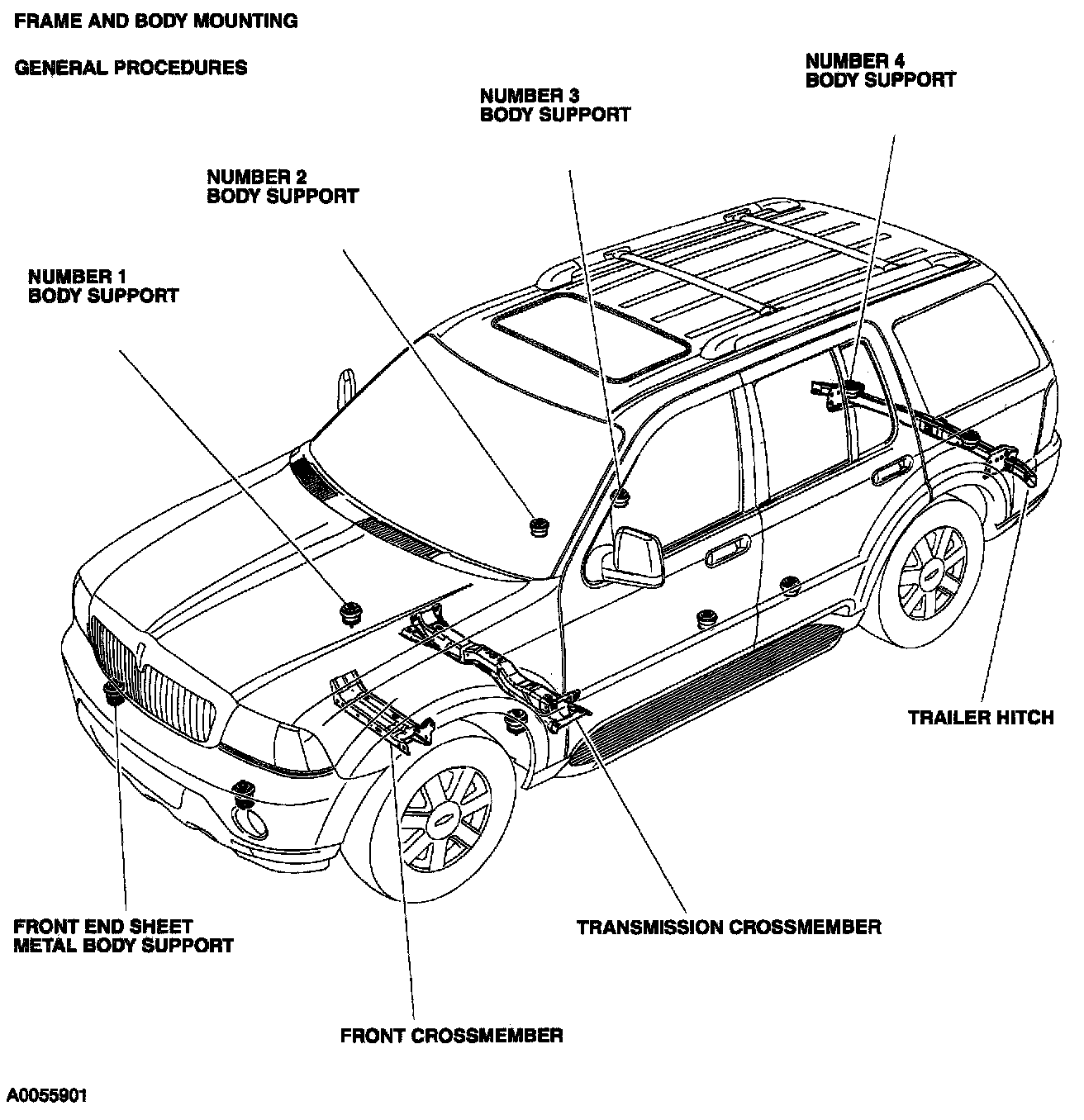 FRAME AND BODY MOUNTING

GENERAL PROCEDURES

NUMBER 4
BODY SUPPORT

NUMBER 3
BODY SUPPORT

NUMBER 2
BODY SUPPORT

NUMBER 1
BODY SUPPORT

TRAILER HITCH

FRONT END SHEET
METAL BODY SUPPORT

TRANSMISSION CROSSMEMBER

FRONT CROSSMEMBER

A0055901