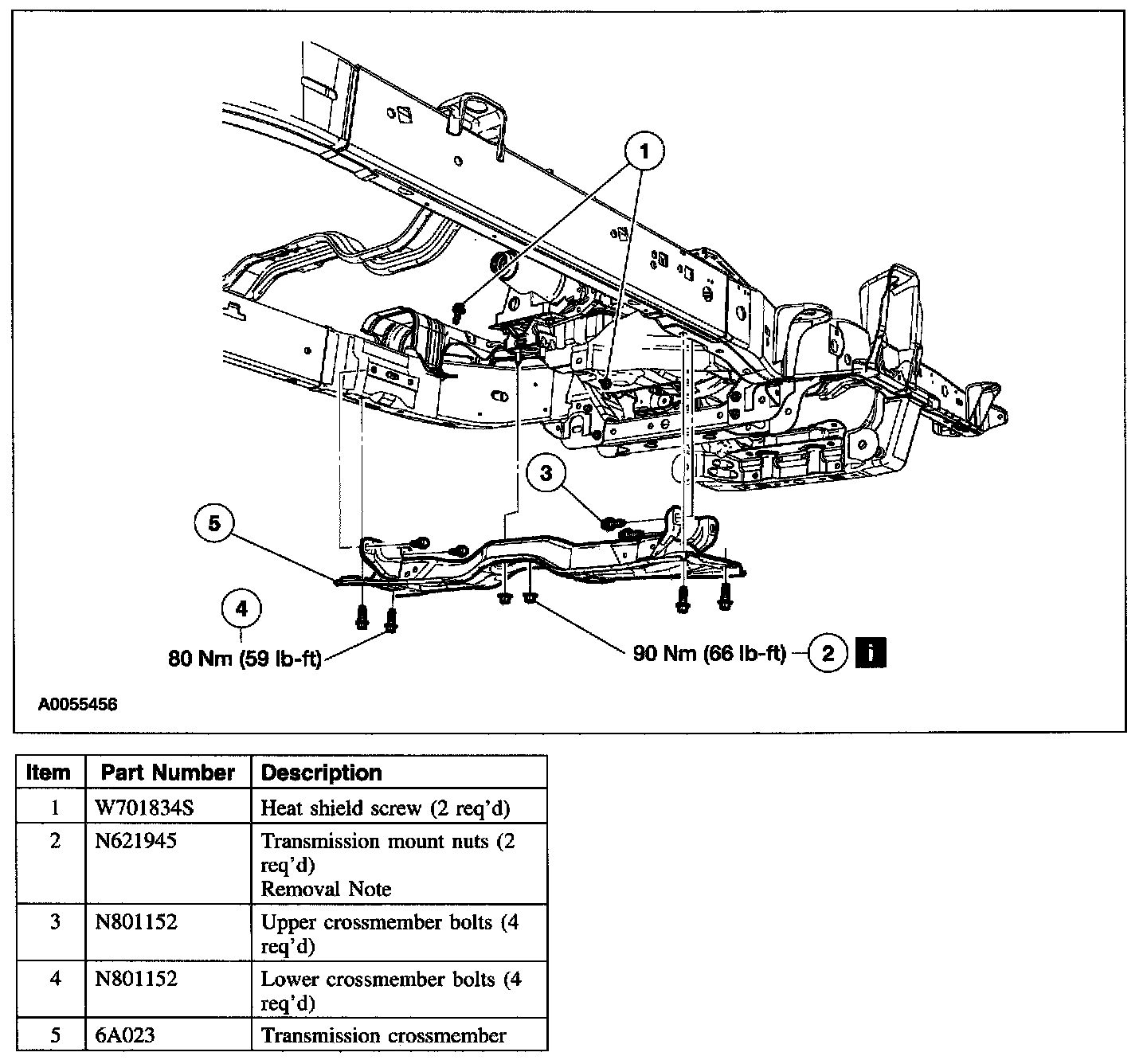 1

3

5

4

80 Nm (59 lb-ft)

90 Nm (66 lb-ft)

2

i

A0055456

| Item | Part Number | Description |
|---|---|---|
| 1 | W701834S | Heat shield screw (2 req'd) |
| 2 | N621945 | Transmission mount nuts (2 req'd) Removal Note |
| 3 | N801152 | Upper crossmember bolts (4 req'd) |
| 4 | N801152 | Lower crossmember bolts (4 req'd) |
| 5 | 6A023 | Transmission crossmember |