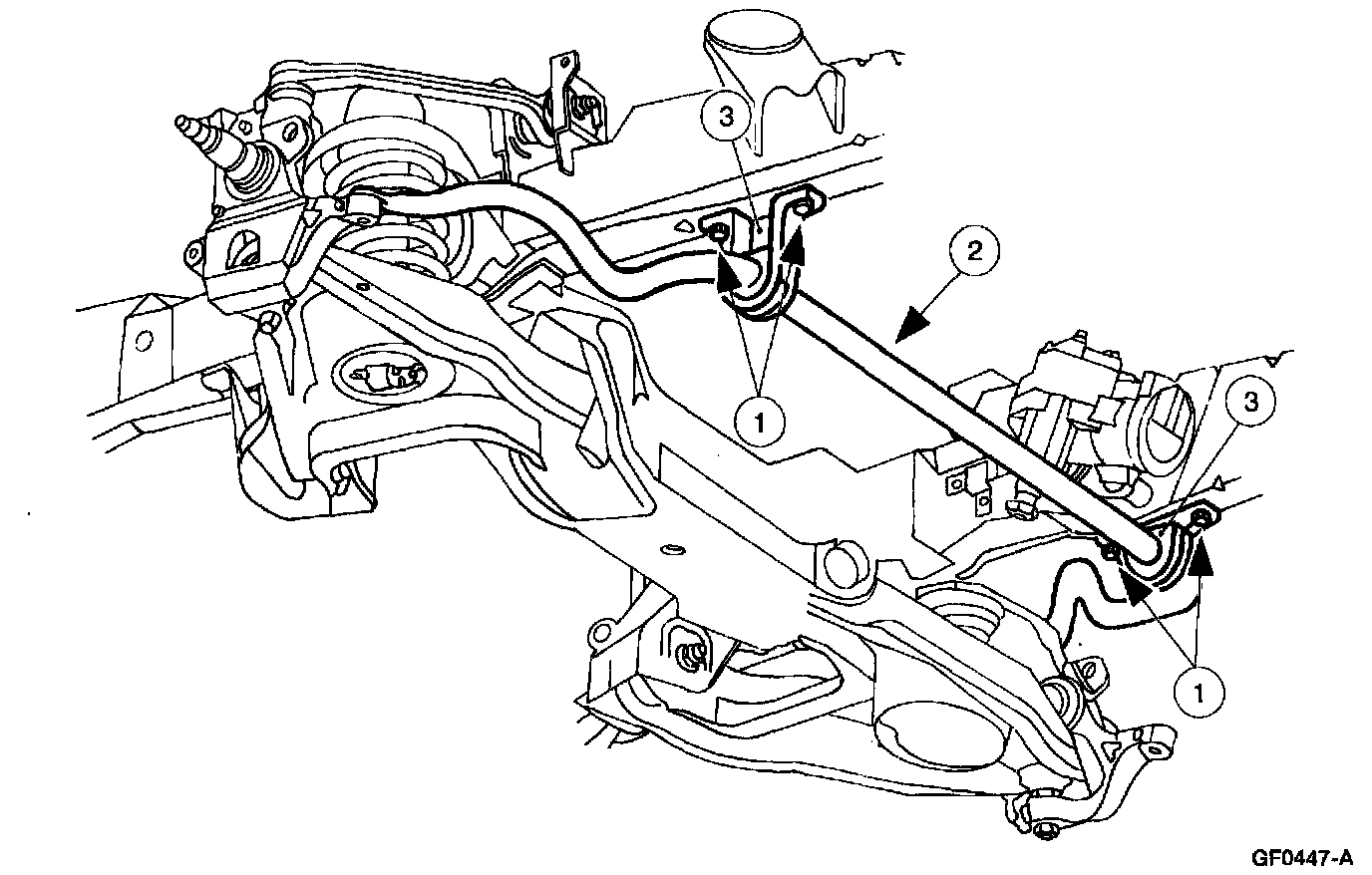 3
2
1
3
1
GF0447-A