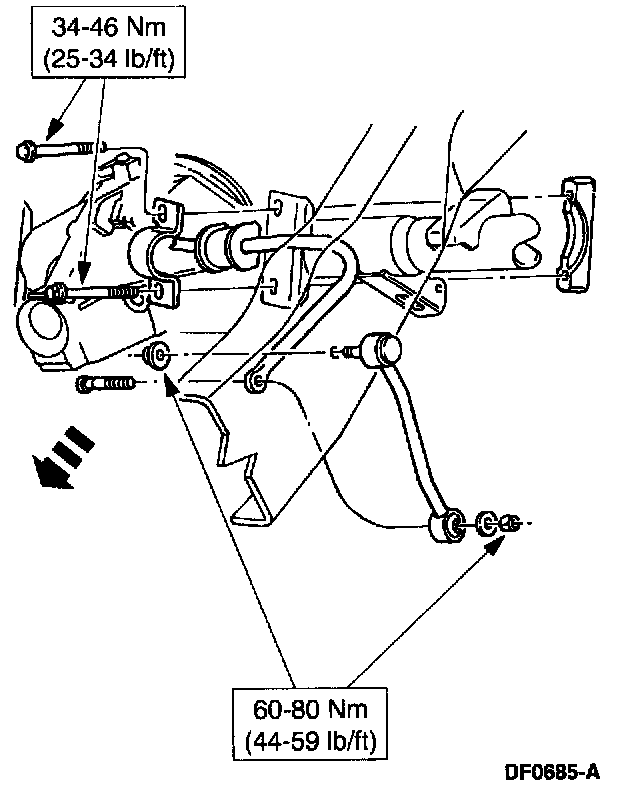 34-46 Nm
(25-34 lb/ft)

60-80 Nm
(44-59 lb/ft)

DF0685-A