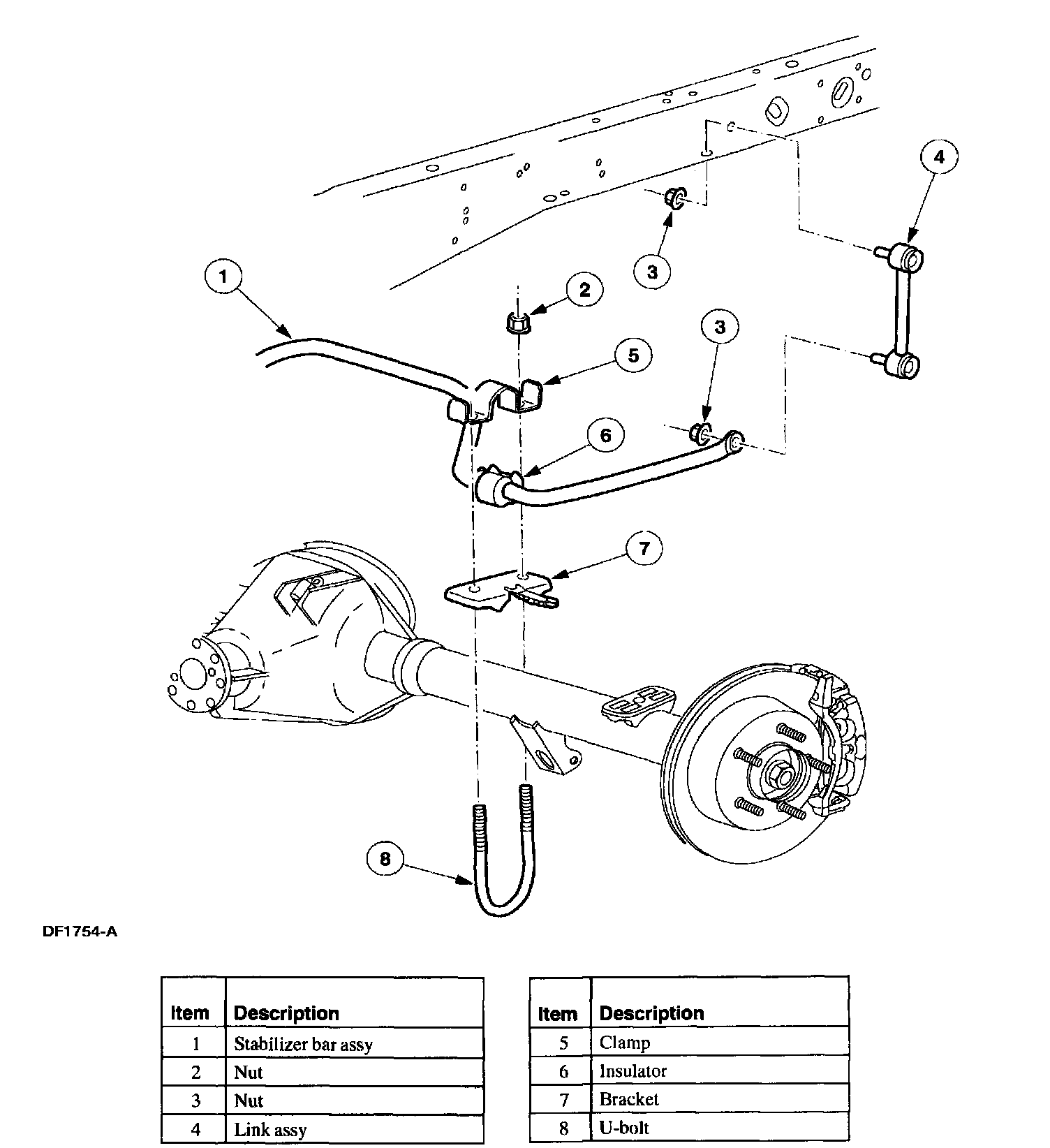 4
3
1
2
3
5
6
7
8

DF1754-A

| Item | Description |
|---|---|
| 1 | Stabilizer bar assy |
| 2 | Nut |
| 3 | Nut |
| 4 | Link assy |

| Item | Description |
|---|---|
| 5 | Clamp |
| 6 | Insulator |
| 7 | Bracket |
| 8 | U-bolt |