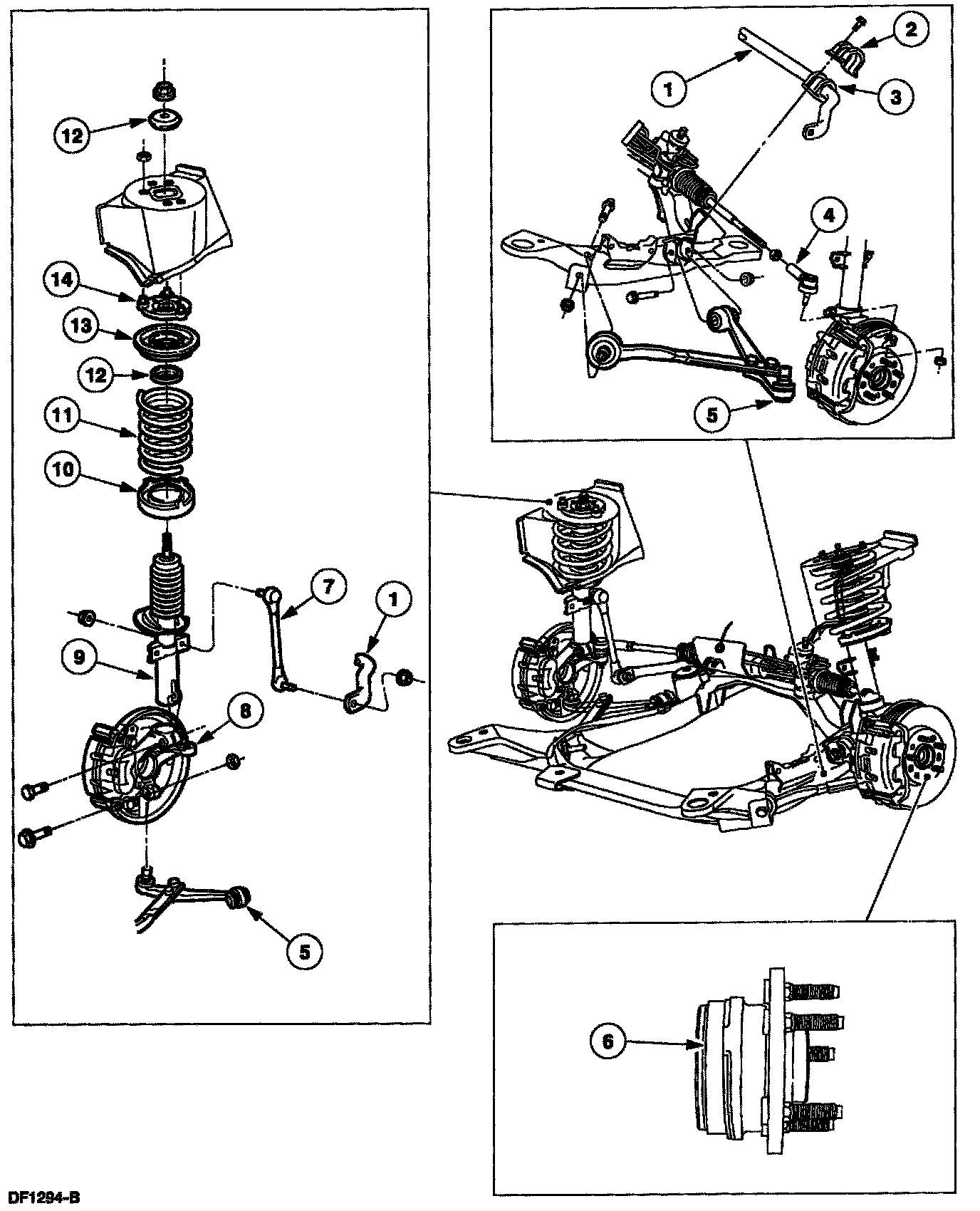 12
14
13
12
11
10
7
1
9
8
5
1
2
3
4
5
6
DF1294-B