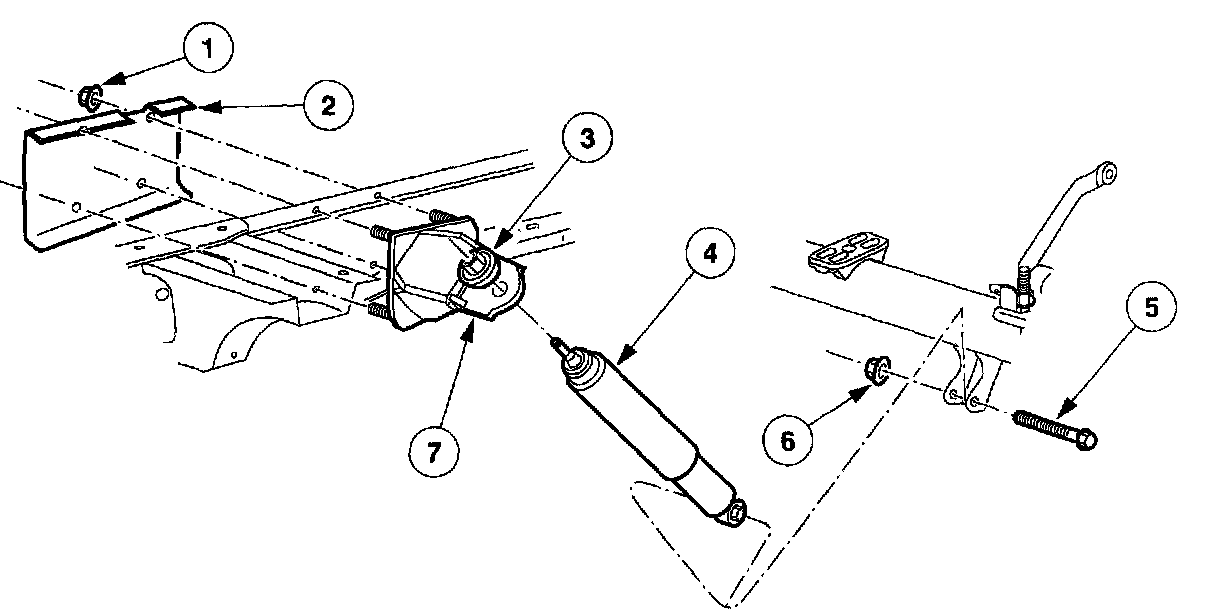 1
2
3
4
5
6
7