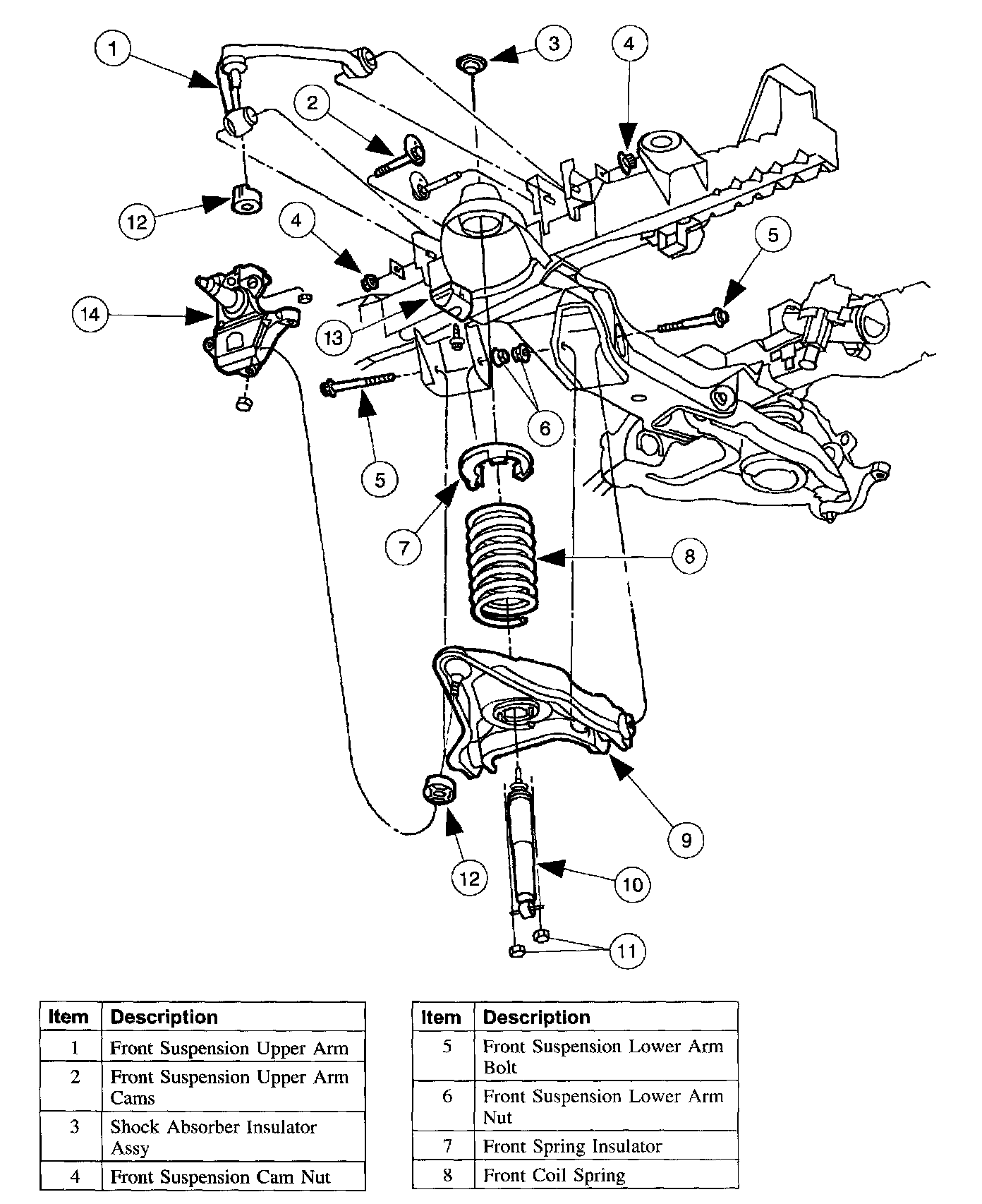 1
3
4
2
12
4
5
14
13
6
5
7
8
9
12
10
11

| Item | Description |
|---|---|
| 1 | Front Suspension Upper Arm |
| 2 | Front Suspension Upper Arm Cams |
| 3 | Shock Absorber Insulator Assy |
| 4 | Front Suspension Cam Nut |

| Item | Description |
|---|---|
| 5 | Front Suspension Lower Arm Bolt |
| 6 | Front Suspension Lower Arm Nut |
| 7 | Front Spring Insulator |
| 8 | Front Coil Spring |