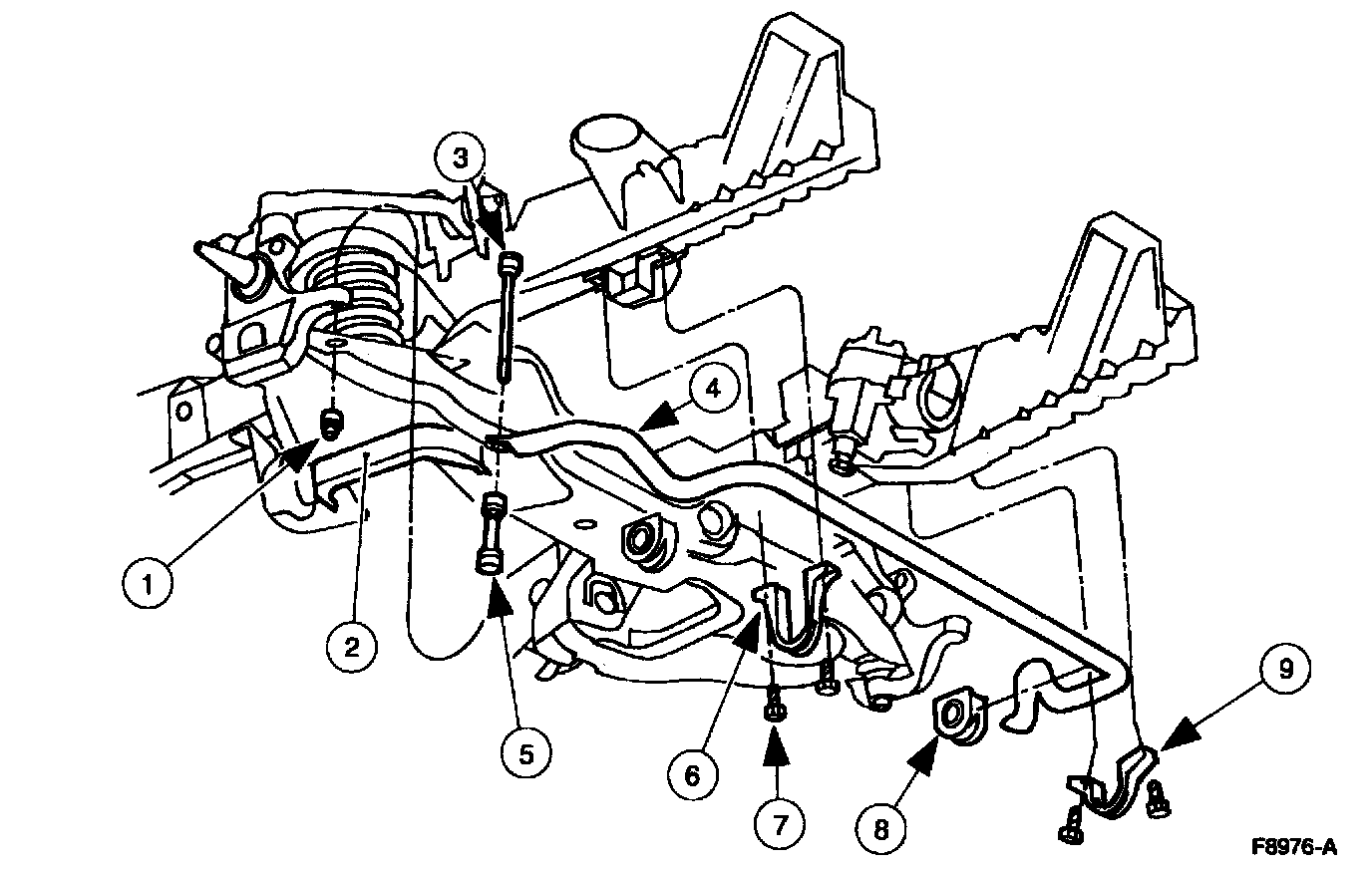 3

4

1

2

5

6

7

8

9

F8976-A