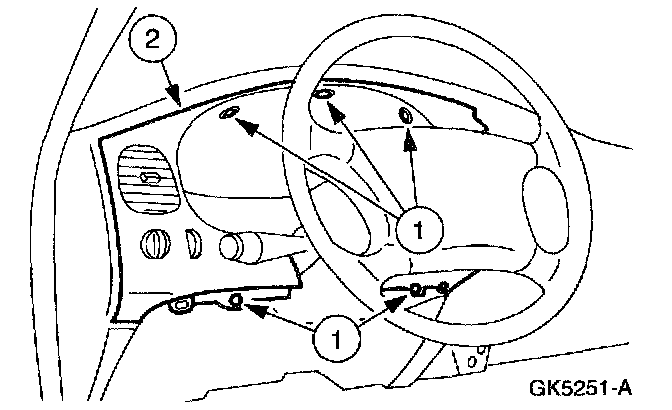 2

1

1

GK5251-A