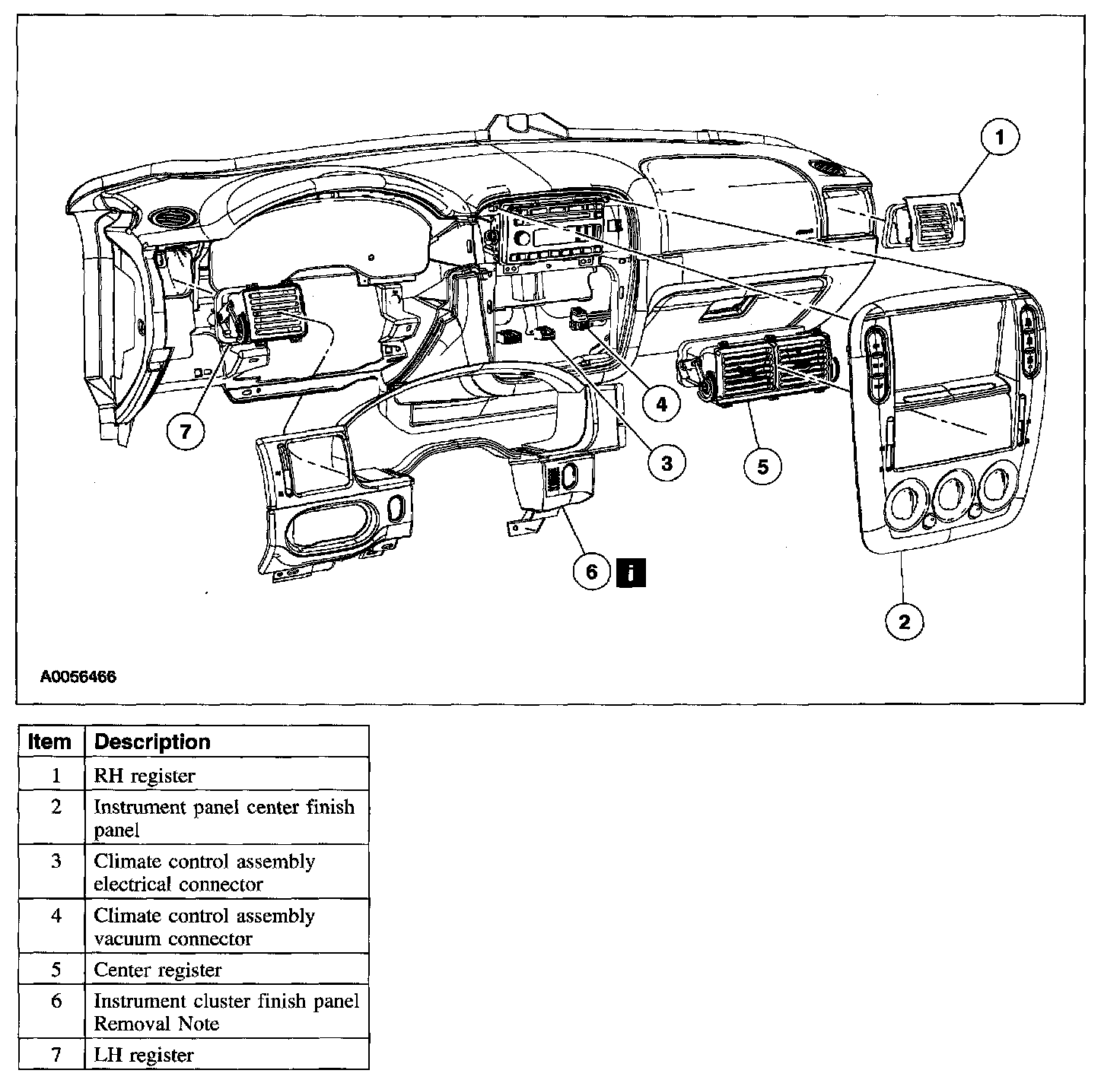 1
7
4
3
5
6 i
2
A0056466

| Item | Description |
|---|---|
| 1 | RH register |
| 2 | Instrument panel center finish panel |
| 3 | Climate control assembly electrical connector |
| 4 | Climate control assembly vacuum connector |
| 5 | Center register |
| 6 | Instrument cluster finish panel Removal Note |
| 7 | LH register |