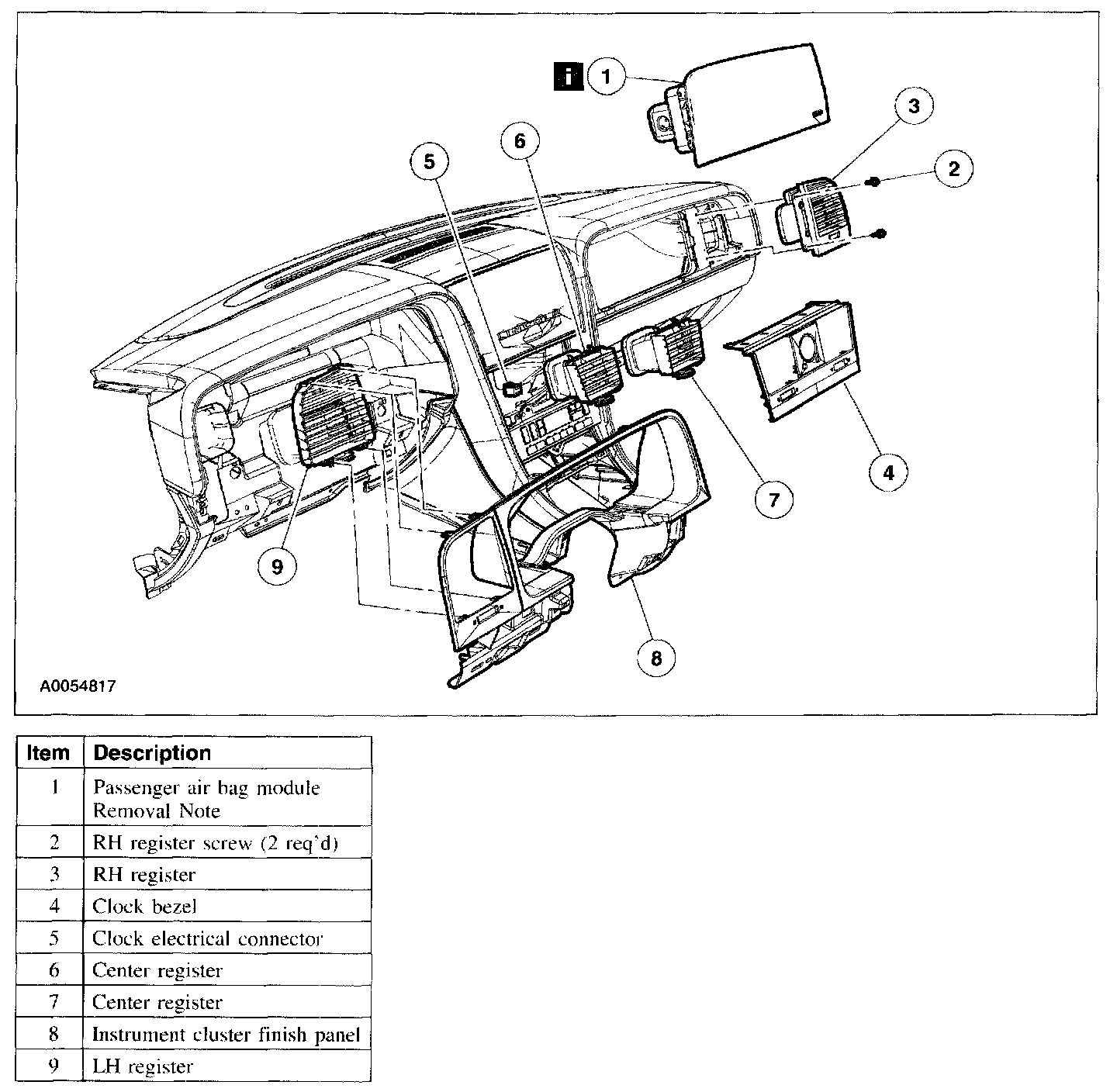 i 1

3

2

6

5

4

7

9

8

A0054817

| Item | Description |
|---|---|
| 1 | Passenger air bag module Removal Note |
| 2 | RH register screw (2 req'd) |
| 3 | RH register |
| 4 | Clock bezel |
| 5 | Clock electrical connector |
| 6 | Center register |
| 7 | Center register |
| 8 | Instrument cluster finish panel |
| 9 | LH register |