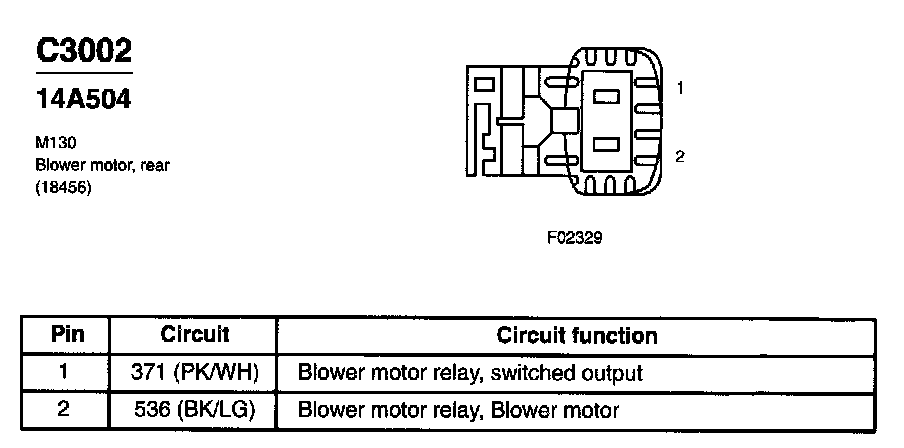 C3002

14A504

M130
Blower motor, rear
(18456)

1

2

F02329

| Pin | Circuit | Circuit function |
|---|---|---|
| 1 | 371 (PK/WH) | Blower motor relay, switched output |
| 2 | 536 (BK/LG) | Blower motor relay, Blower motor |