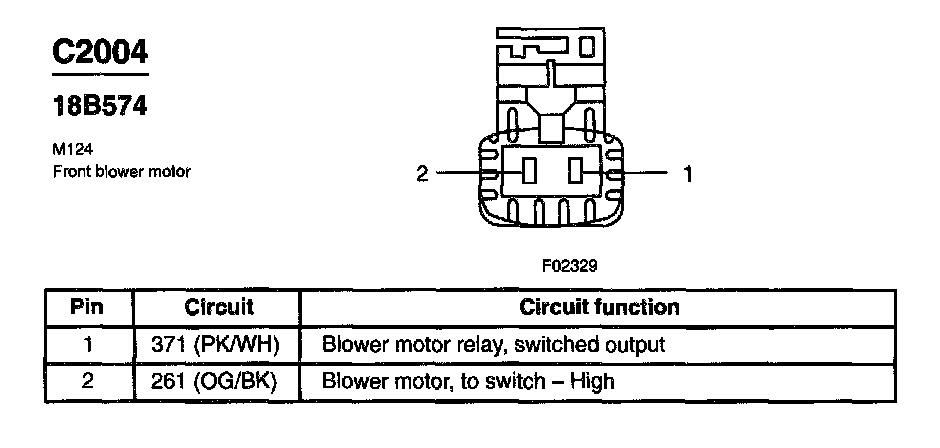 C2004

18B574

M124
Front blower motor

2

1

F02329

| Pin | Circuit | Circuit function |
|---|---|---|
| 1 | 371 (PK/WH) | Blower motor relay, switched output |
| 2 | 261 (OG/BK) | Blower motor, to switch – High |