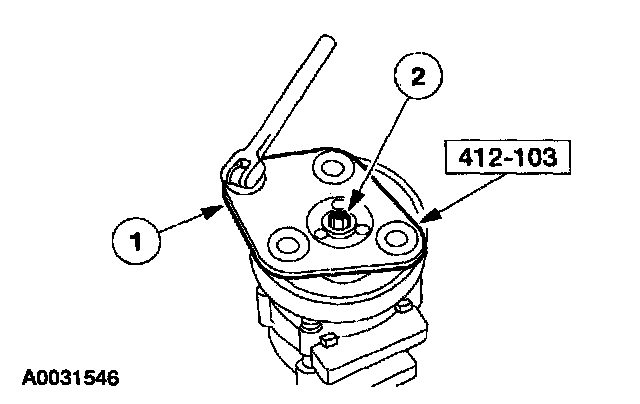 2

412-103

1

A0031546