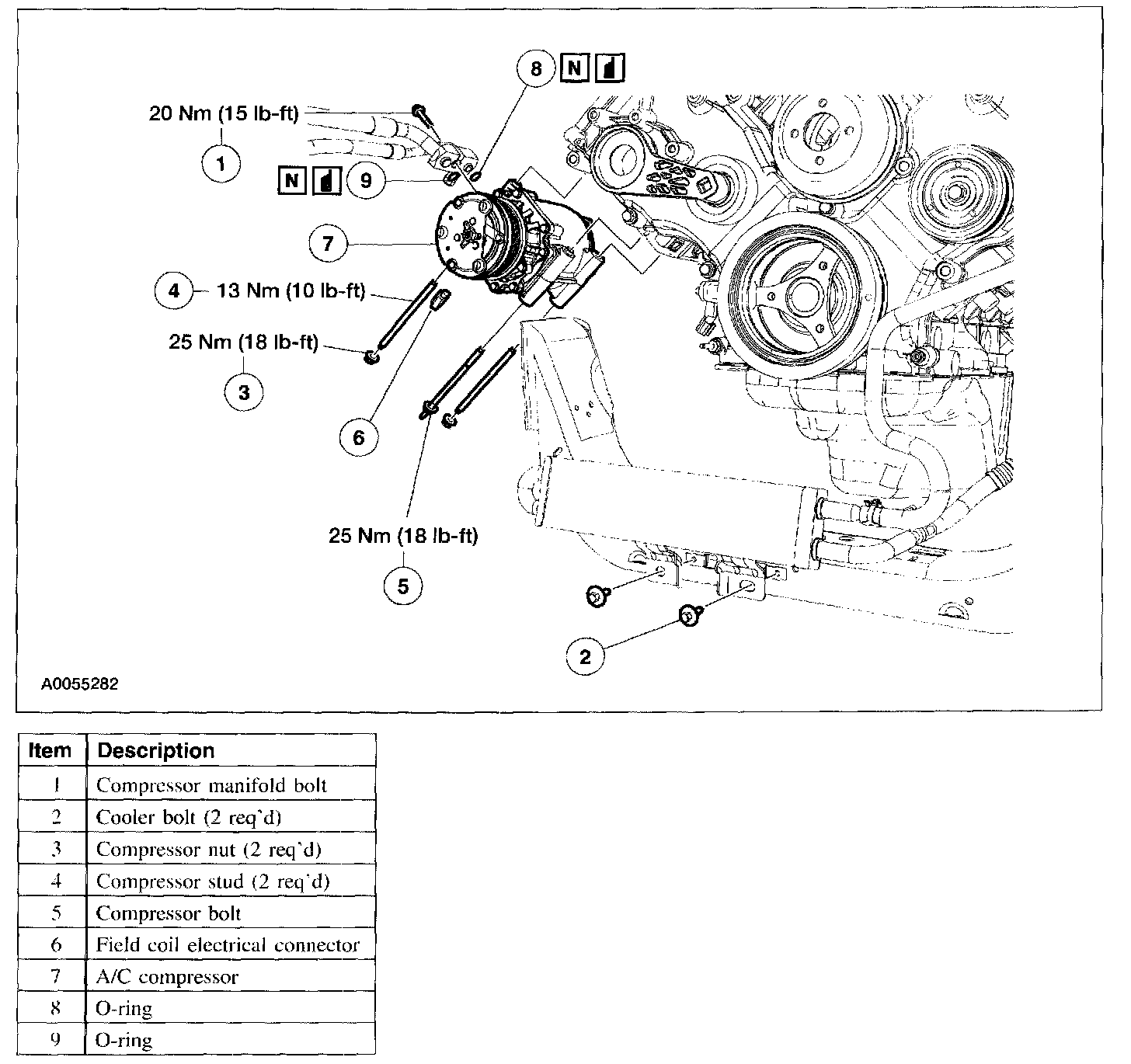 8 N

20 Nm (15 lb-ft)

1

N 9

7

4 13 Nm (10 lb-ft)

25 Nm (18 lb-ft)

3

6

25 Nm (18 lb-ft)

5

2

A0055282

| Item | Description |
|---|---|
| 1 | Compressor manifold bolt |
| 2 | Cooler bolt (2 req'd) |
| 3 | Compressor nut (2 req'd) |
| 4 | Compressor stud (2 req'd) |
| 5 | Compressor bolt |
| 6 | Field coil electrical connector |
| 7 | A/C compressor |
| 8 | O-ring |
| 9 | O-ring |