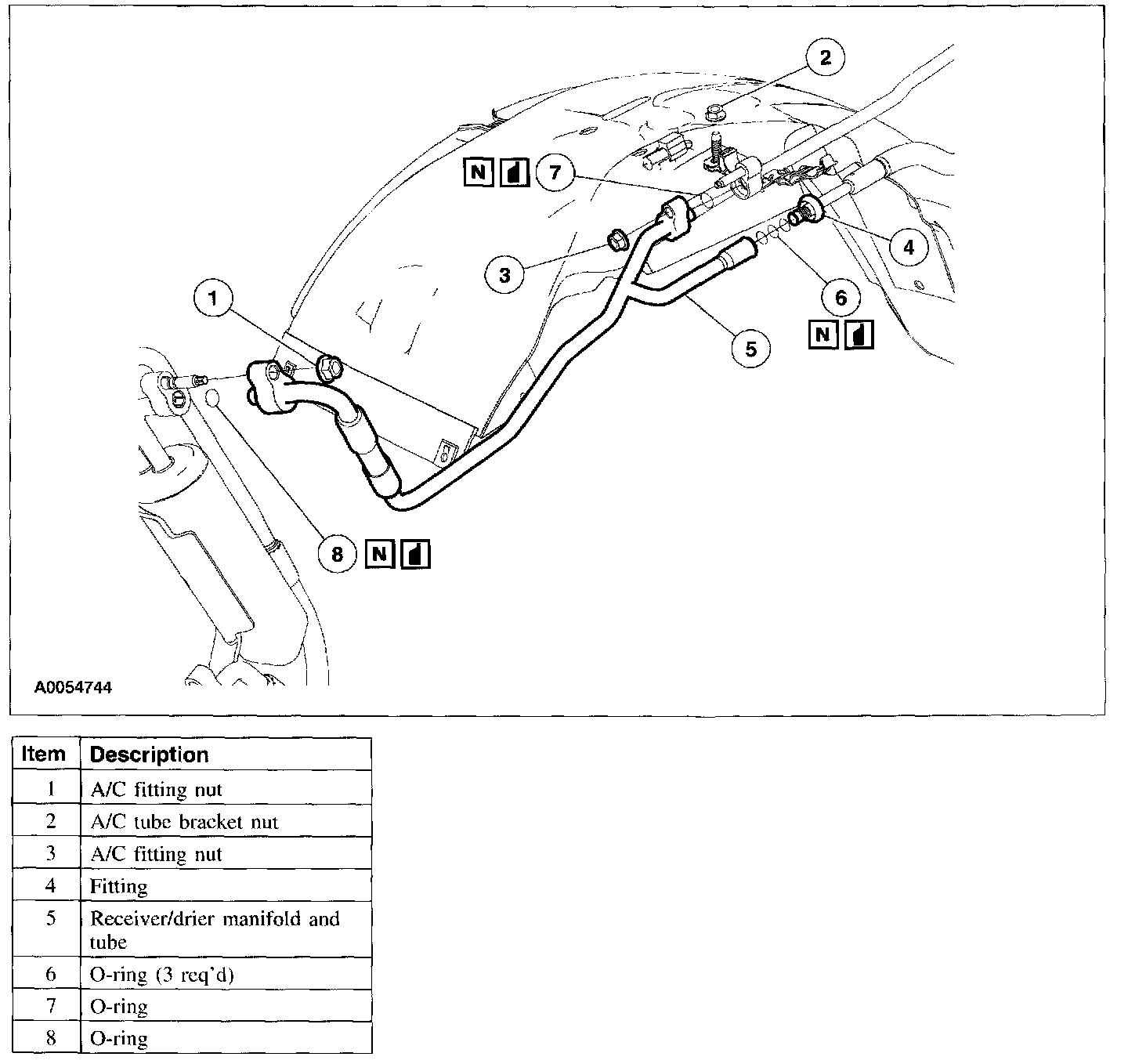 2
N
7
3
4
1
6
N
5
8
N
A0054744

| Item | Description |
|---|---|
| 1 | A/C fitting nut |
| 2 | A/C tube bracket nut |
| 3 | A/C fitting nut |
| 4 | Fitting |
| 5 | Receiver/drier manifold and tube |
| 6 | O-ring (3 req'd) |
| 7 | O-ring |
| 8 | O-ring |