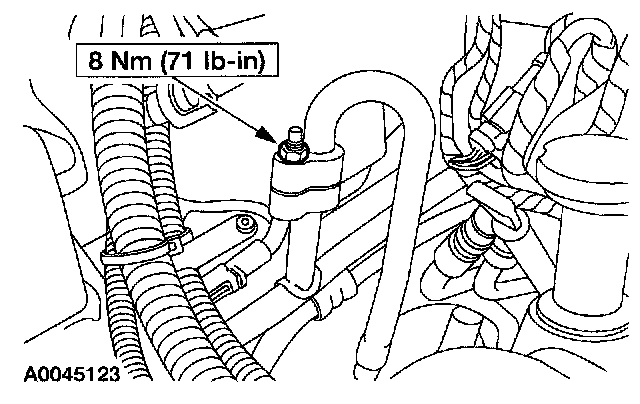 8 Nm (71 lb-in)

A0045123