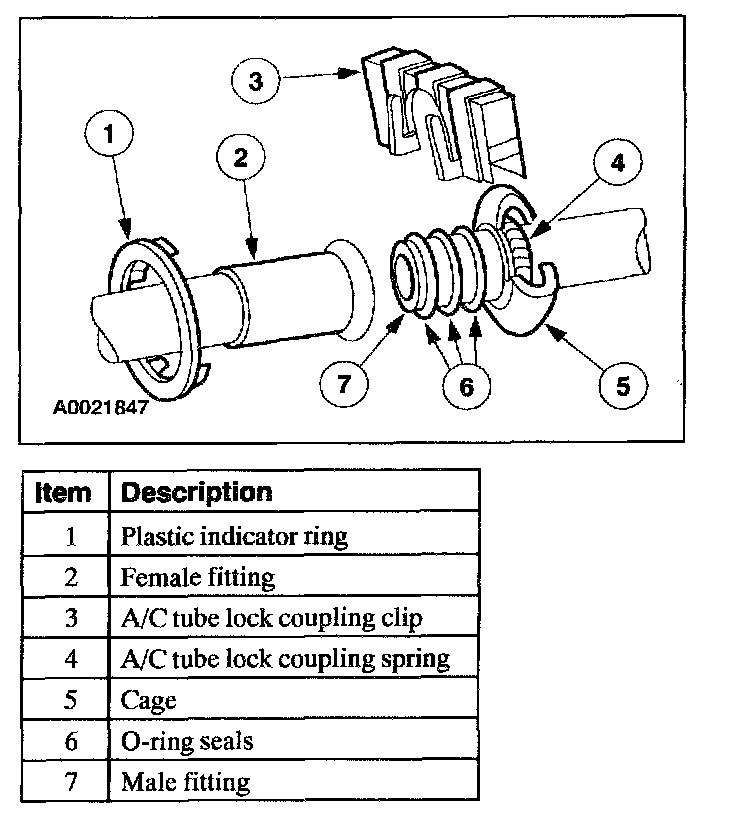 3
1
2
4
7
6
5
A0021847

| Item | Description |
|---|---|
| 1 | Plastic indicator ring |
| 2 | Female fitting |
| 3 | A/C tube lock coupling clip |
| 4 | A/C tube lock coupling spring |
| 5 | Cage |
| 6 | O-ring seals |
| 7 | Male fitting |