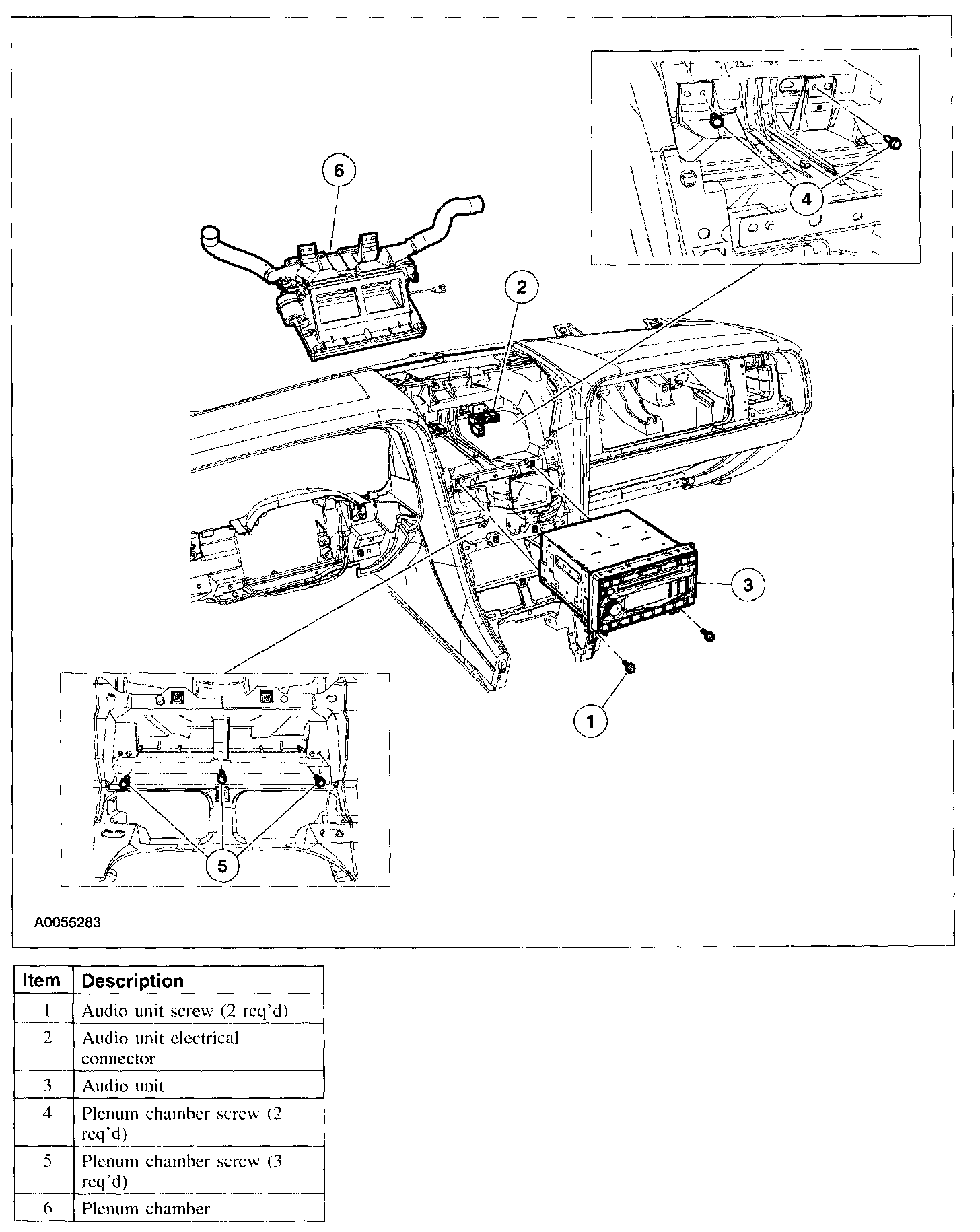 6

4

2

3

1

5

A0055283

| Item | Description |
|---|---|
| 1 | Audio unit screw (2 req'd) |
| 2 | Audio unit electrical connector |
| 3 | Audio unit |
| 4 | Plenum chamber screw (2 req'd) |
| 5 | Plenum chamber screw (3 req'd) |
| 6 | Plenum chamber |