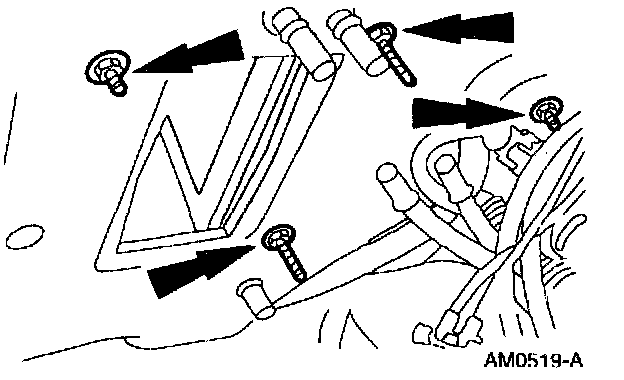 AM0519-A