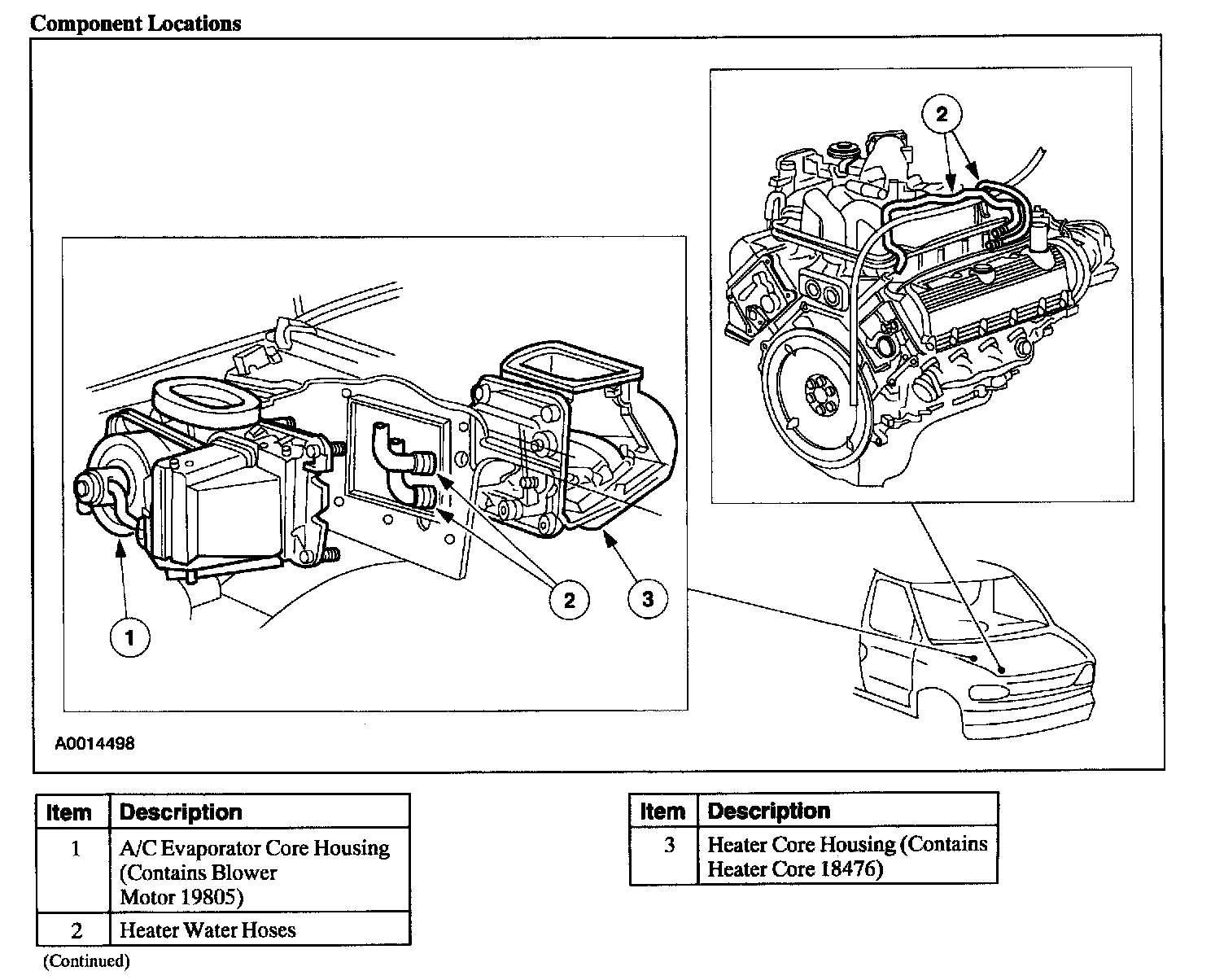 Component Locations

2

1

2

3

A0014498

| Item | Description |
|---|---|
| 1 | A/C Evaporator Core Housing (Contains Blower Motor 19805) |
| 2 | Heater Water Hoses |

(Continued)

| Item | Description |
|---|---|
| 3 | Heater Core Housing (Contains Heater Core 18476) |