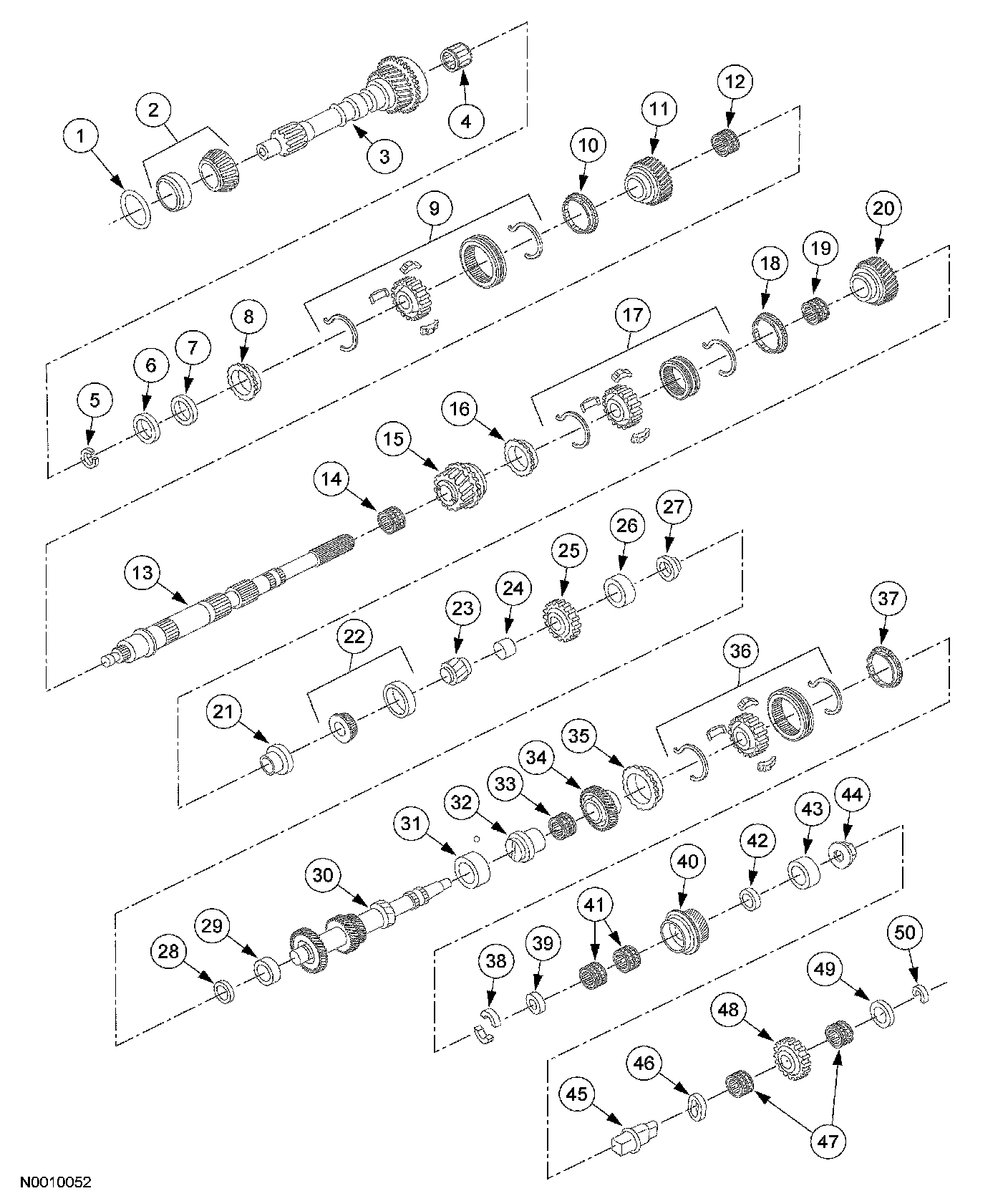 1
2
3
4
5
6
7
8
9
10
11
12
13
14
15
16
17
18
19
20
21
22
23
24
25
26
27
28
29
30
31
32
33
34
35
36
37
38
39
40
41
42
43
44
45
46
47
48
49
50
N0010052