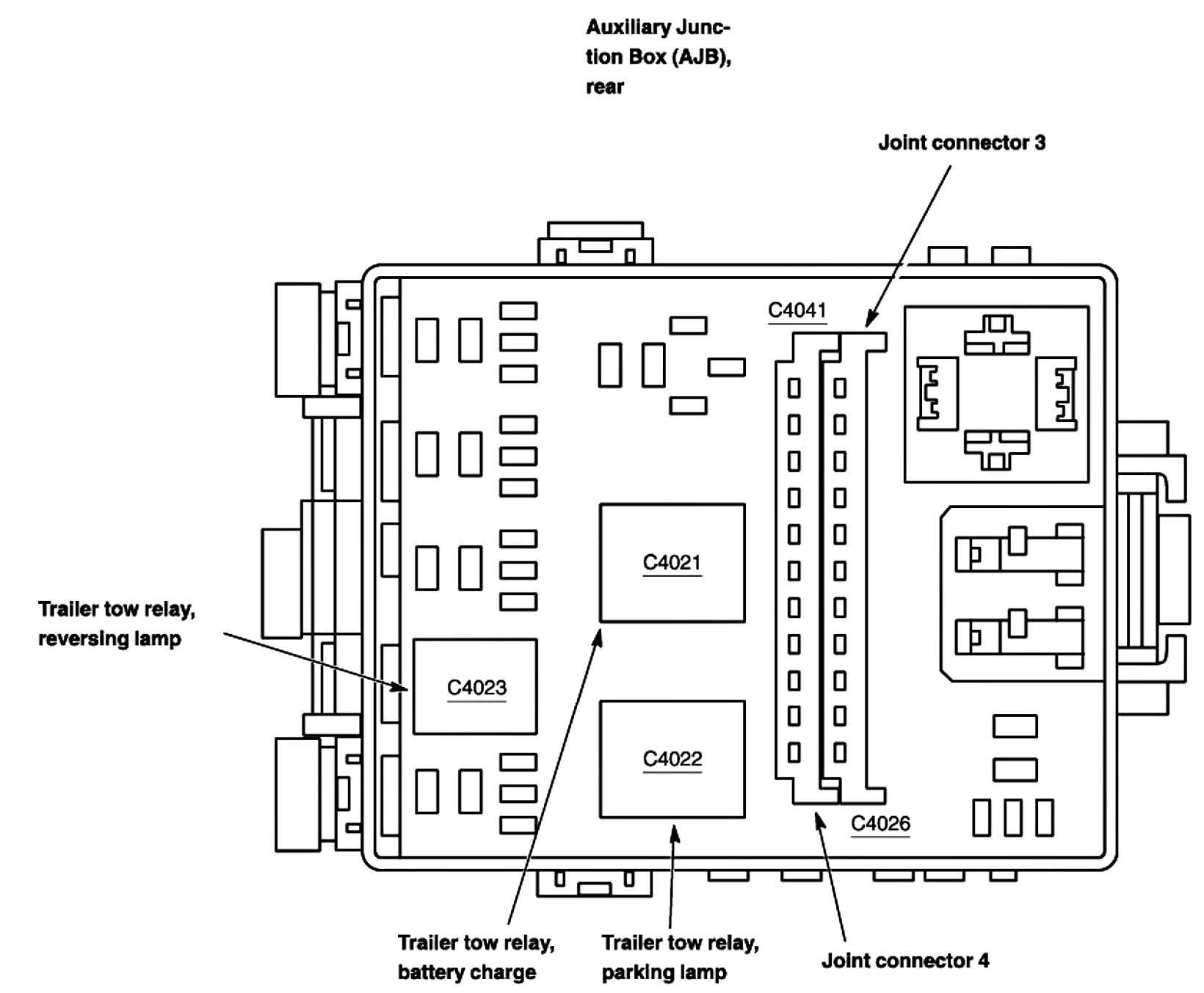 Auxiliary Junction Box (AJB), rear

Joint connector 3

C4041

C4021

Trailer tow relay, reversing lamp

C4023

C4022

C4026

Trailer tow relay, battery charge

Trailer tow relay, parking lamp

Joint connector 4