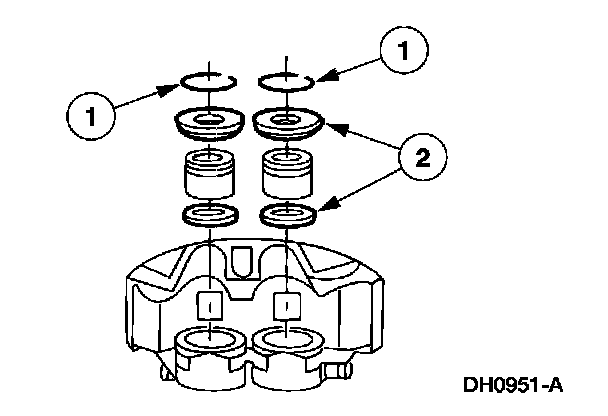 1

1

2

DH0951-A