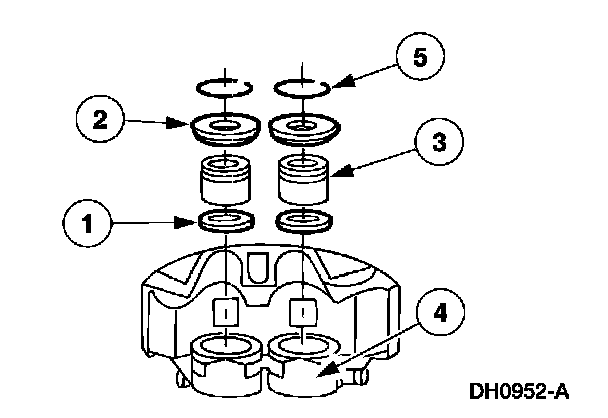 5
2
3
1
4
DH0952-A