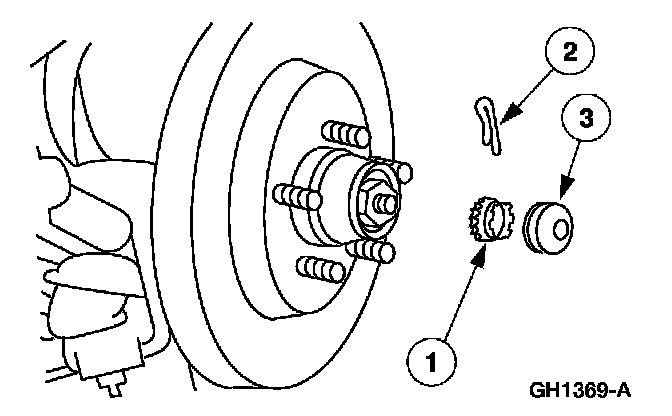 2
3
1
GH1369-A