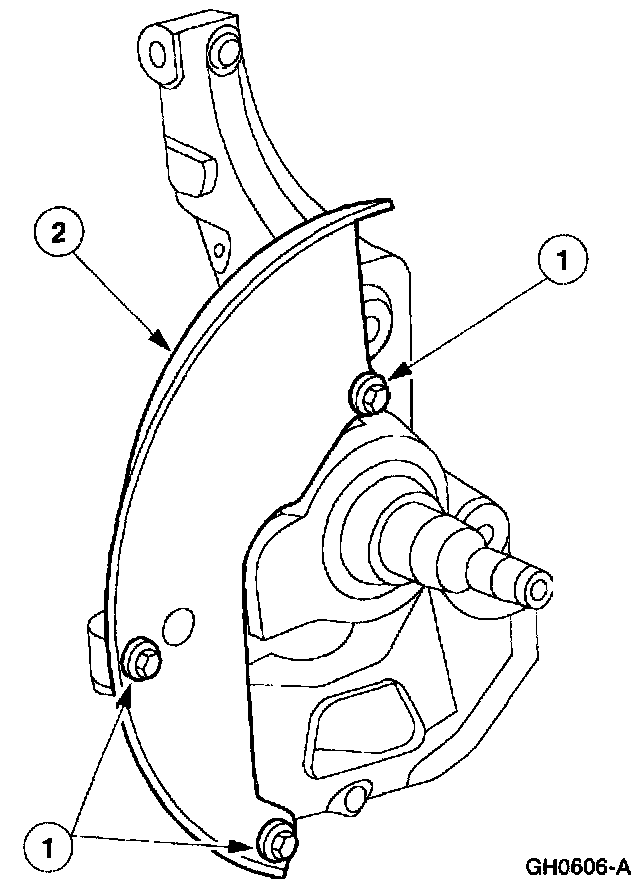 2

1

1

GH0606-A