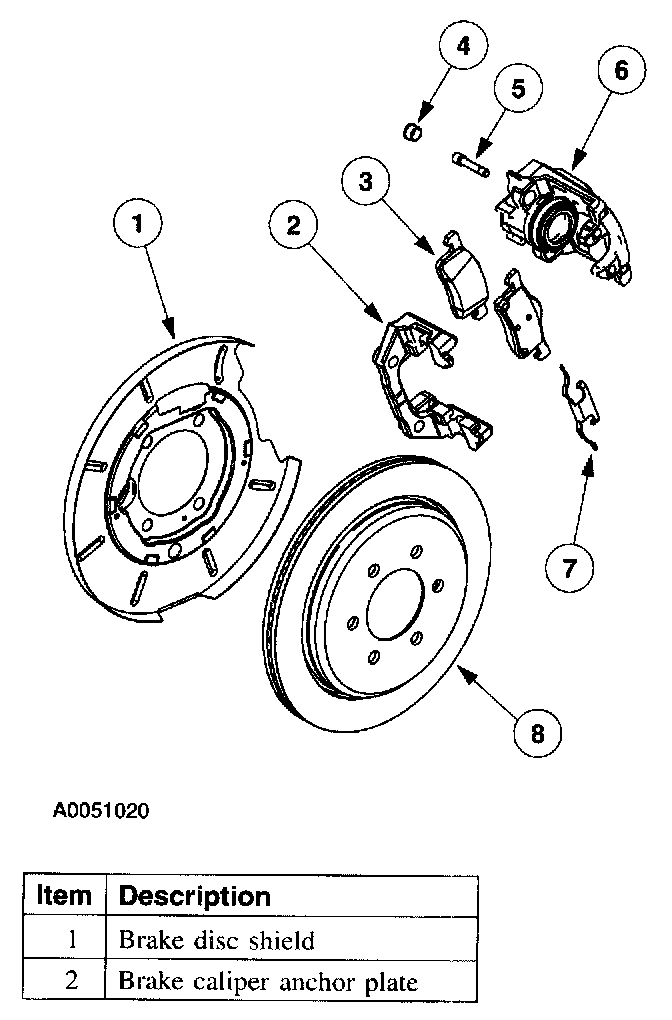 4

5

6

3

1

2

7

8

A0051020

| Item | Description |
|---|---|
| 1 | Brake disc shield |
| 2 | Brake caliper anchor plate |