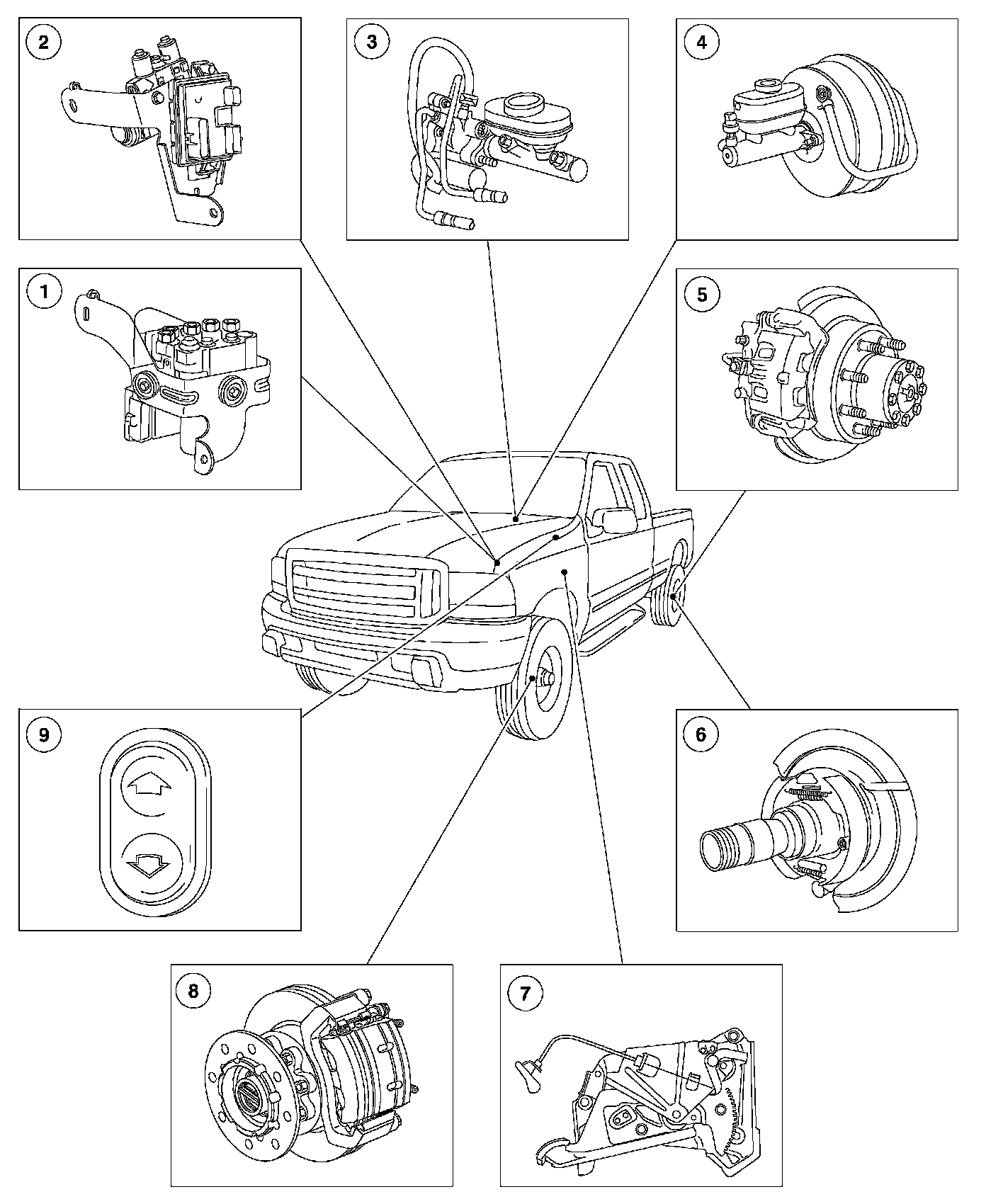 2

3

4

1

5

9

6

8

7