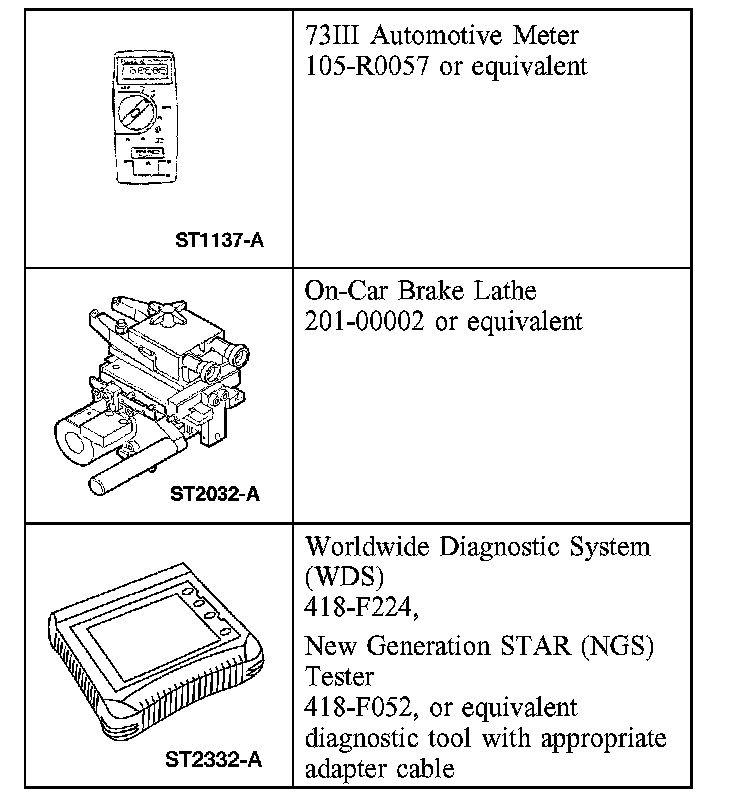 | | |
|---|---|
| ST1137-A | 73III Automotive Meter 105-R0057 or equivalent |
| ST2032-A | On-Car Brake Lathe 201-00002 or equivalent |
| ST2332-A | Worldwide Diagnostic System (WDS) 418-F224, New Generation STAR (NGS) Tester 418-F052, or equivalent diagnostic tool with appropriate adapter cable |