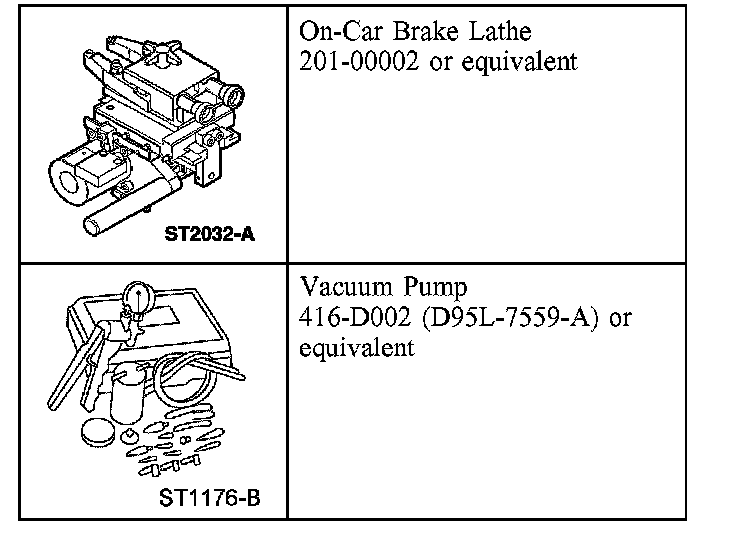 | ST2032-A | On-Car Brake Lathe 201-00002 or equivalent |
|---|---|
| ST1176-B | Vacuum Pump 416-D002 (D95L-7559-A) or equivalent |