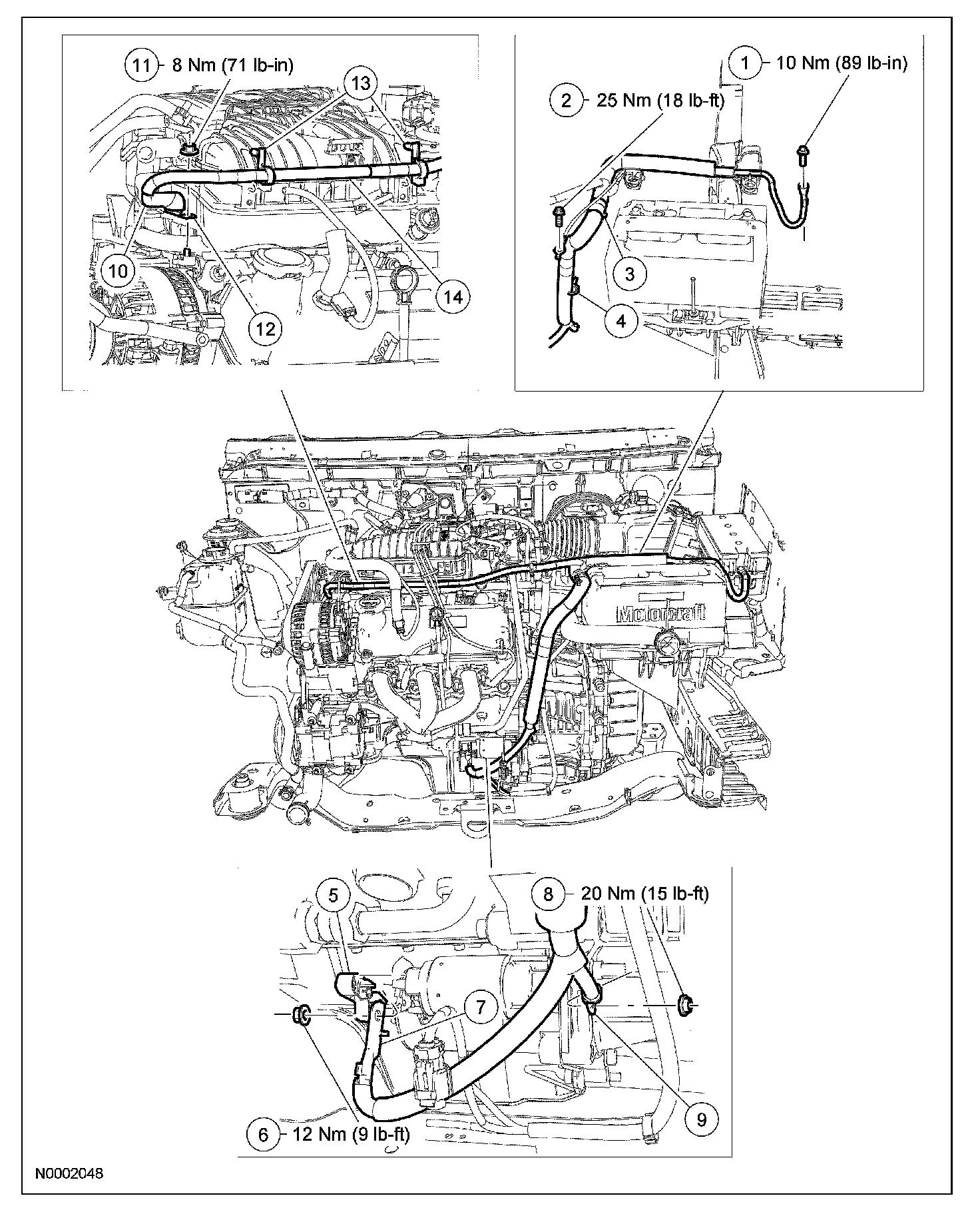 11 8 Nm (71 lb-in)
13
10
12
14
1 10 Nm (89 lb-in)
2 25 Nm (18 lb-ft)
3
4
Motorcraft
5
8 20 Nm (15 lb-ft)
7
9
6 12 Nm (9 lb-ft)
N0002048