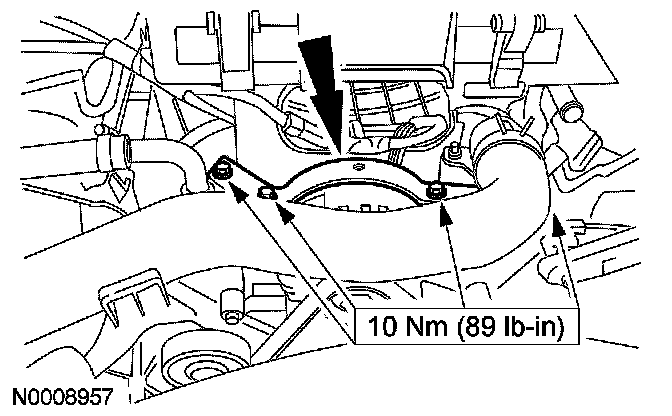 10 Nm (89 lb-in)

N0008957