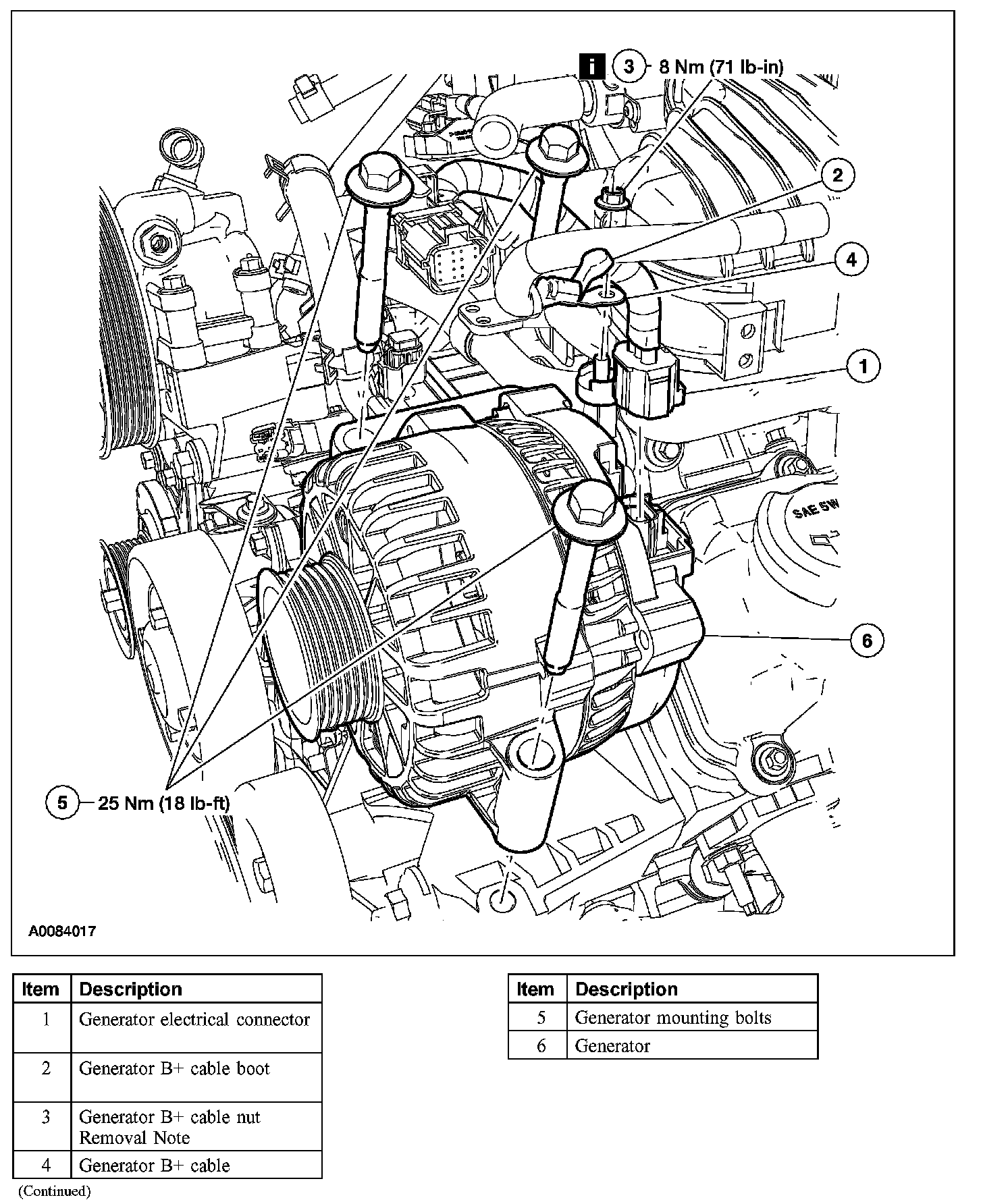 i 3 8 Nm (71 lb-in)

2

4

1

SAE 5W

6

5 25 Nm (18 lb-ft)

A0084017

| Item | Description |
|---|---|
| 1 | Generator electrical connector |
| 2 | Generator B+ cable boot |
| 3 | Generator B+ cable nut Removal Note |
| 4 | Generator B+ cable |

(Continued)

| Item | Description |
|---|---|
| 5 | Generator mounting bolts |
| 6 | Generator |