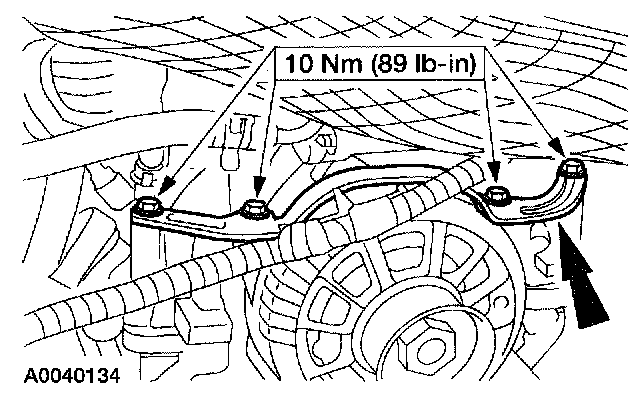 10 Nm (89 lb-in)

A0040134