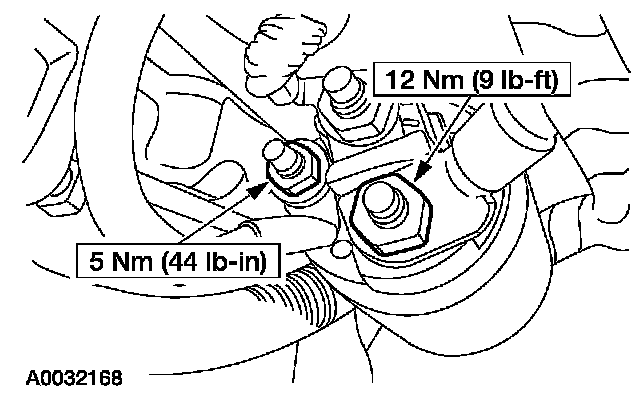 12 Nm (9 lb-ft)

5 Nm (44 lb-in)

A0032168