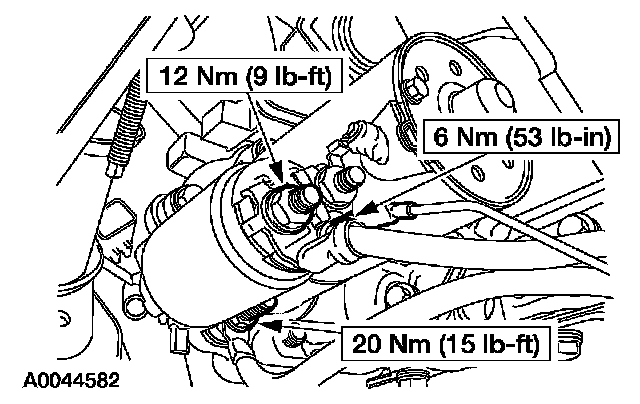 12 Nm (9 lb-ft)

6 Nm (53 lb-in)

20 Nm (15 lb-ft)

A0044582