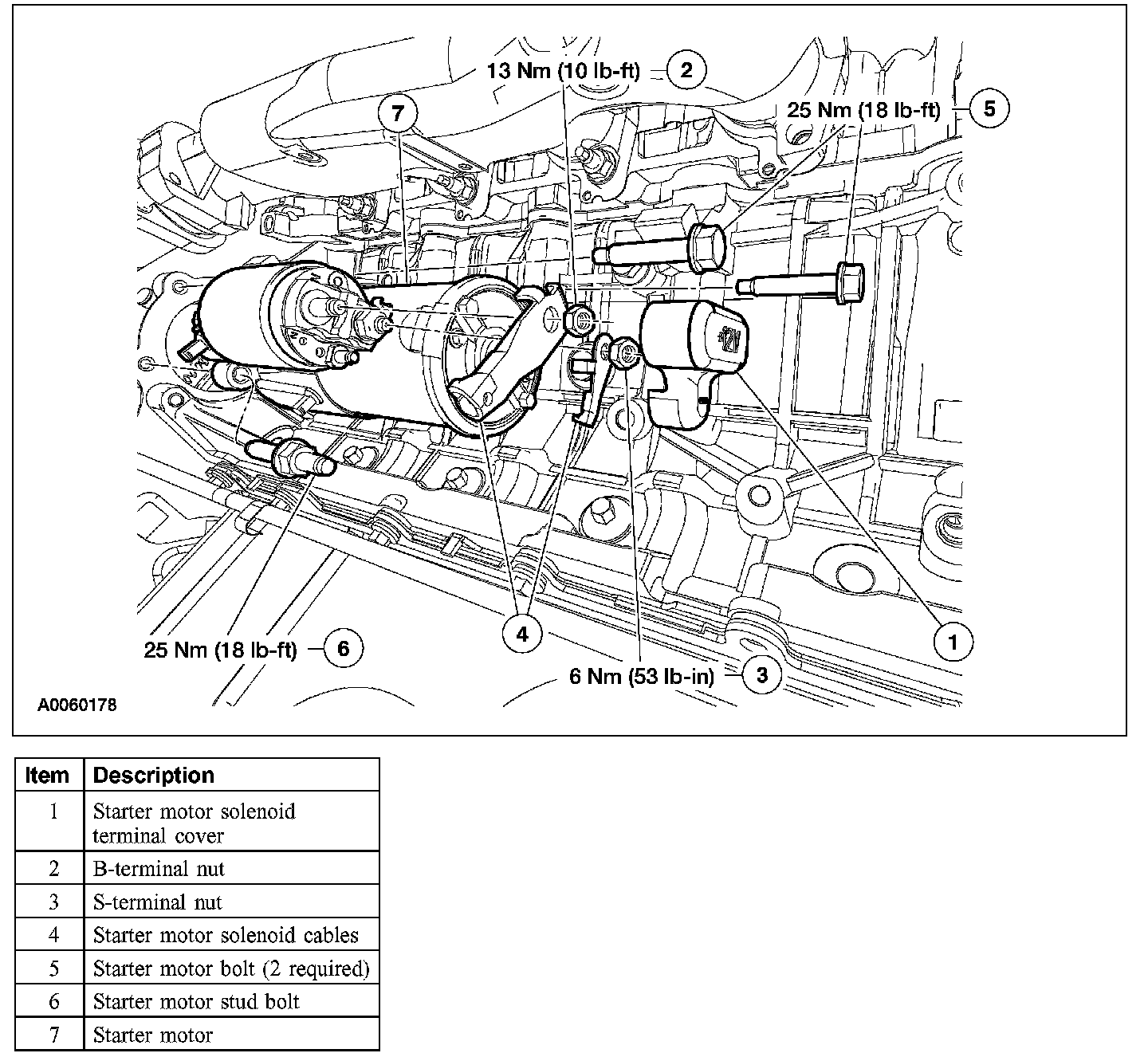 13 Nm (10 lb-ft) 2

7

25 Nm (18 lb-ft) 5

+12V

25 Nm (18 lb-ft) 6

4

1

6 Nm (53 lb-in) 3

A0060178

| Item | Description |
|---|---|
| 1 | Starter motor solenoid terminal cover |
| 2 | B-terminal nut |
| 3 | S-terminal nut |
| 4 | Starter motor solenoid cables |
| 5 | Starter motor bolt (2 required) |
| 6 | Starter motor stud bolt |
| 7 | Starter motor |