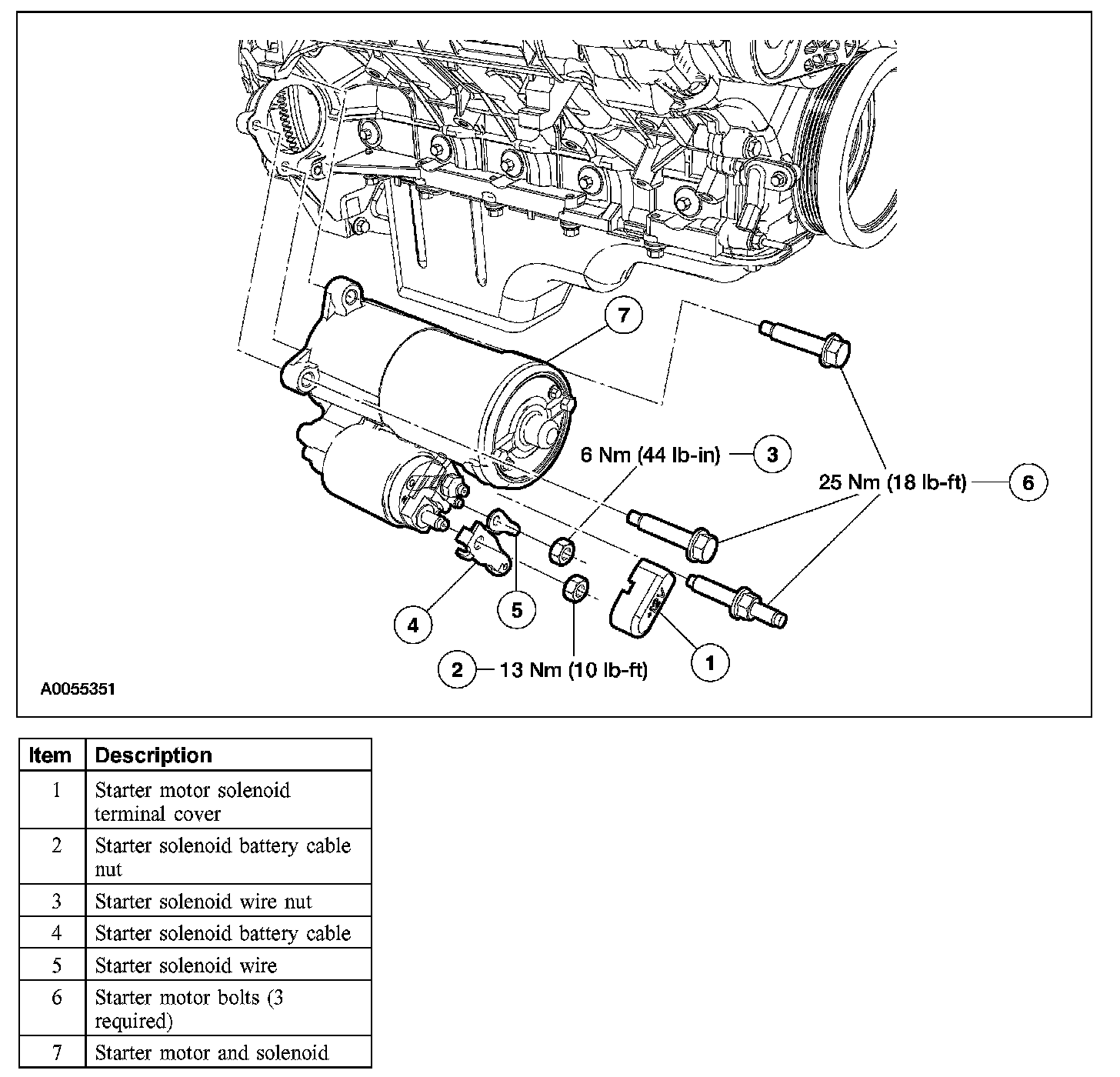 7

6 Nm (44 lb-in) 3

25 Nm (18 lb-ft) 6

4

5

2 13 Nm (10 lb-ft)

1

A0055351

| Item | Description |
|---|---|
| 1 | Starter motor solenoid terminal cover |
| 2 | Starter solenoid battery cable nut |
| 3 | Starter solenoid wire nut |
| 4 | Starter solenoid battery cable |
| 5 | Starter solenoid wire |
| 6 | Starter motor bolts (3 required) |
| 7 | Starter motor and solenoid |