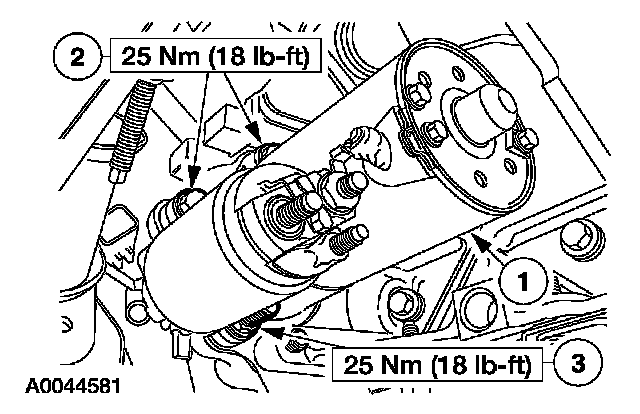 2
25 Nm (18 lb-ft)

1

25 Nm (18 lb-ft)
3

A0044581