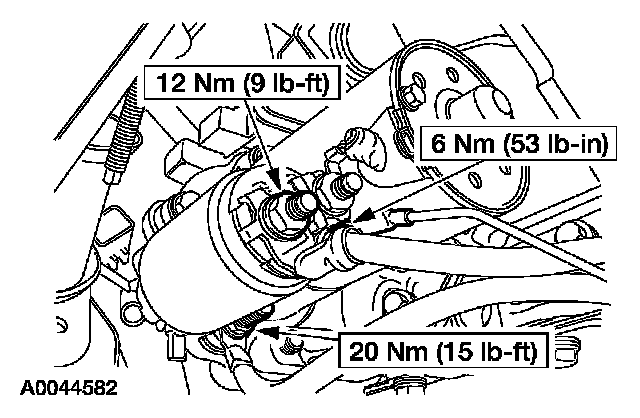 12 Nm (9 lb-ft)

6 Nm (53 lb-in)

20 Nm (15 lb-ft)

A0044582