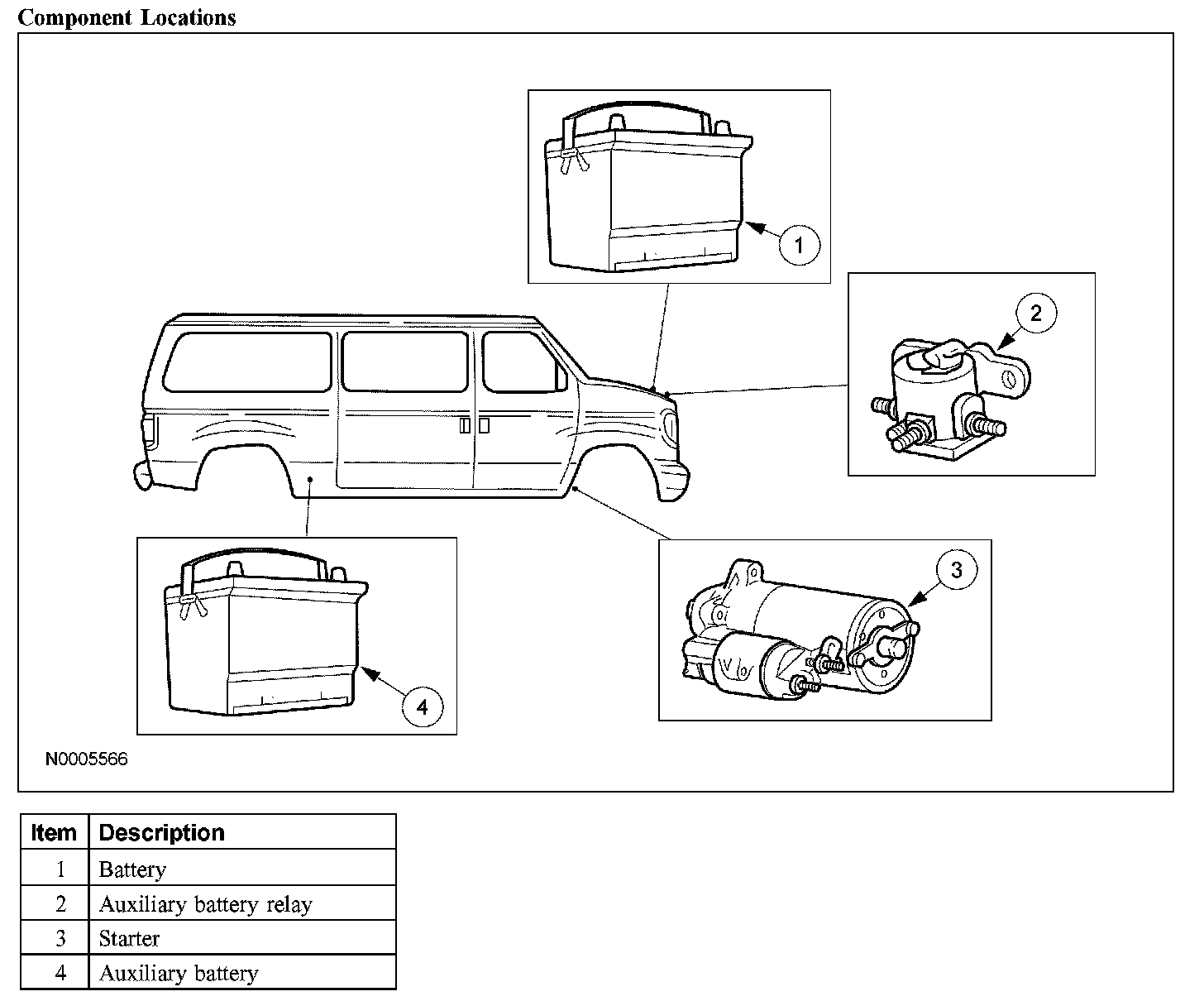 Component Locations

1

2

3

4

N0005566

| Item | Description |
|---|---|
| 1 | Battery |
| 2 | Auxiliary battery relay |
| 3 | Starter |
| 4 | Auxiliary battery |