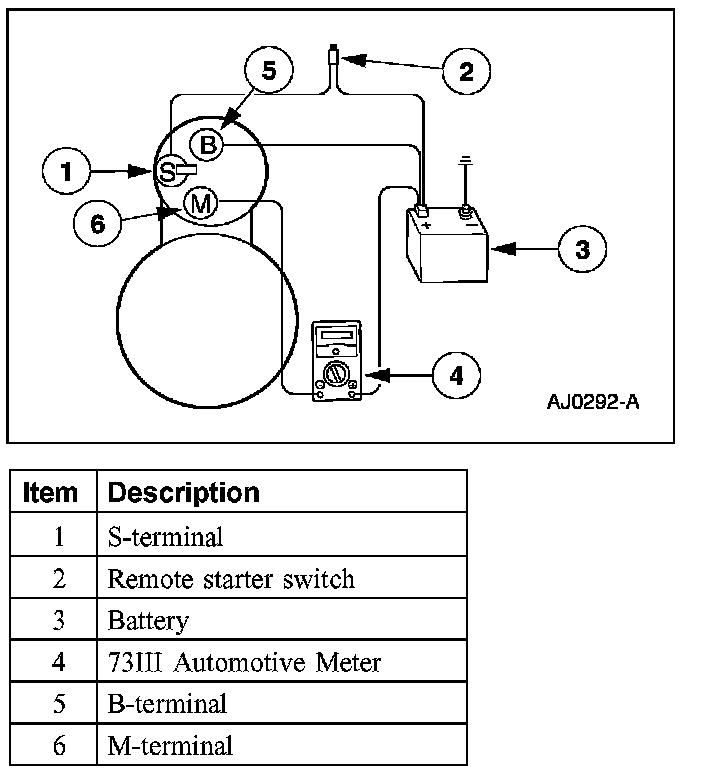 5
2
B
1
S
6
M
+
−
3
4
AJ0292-A

| Item | Description |
|---|---|
| 1 | S-terminal |
| 2 | Remote starter switch |
| 3 | Battery |
| 4 | 73III Automotive Meter |
| 5 | B-terminal |
| 6 | M-terminal |