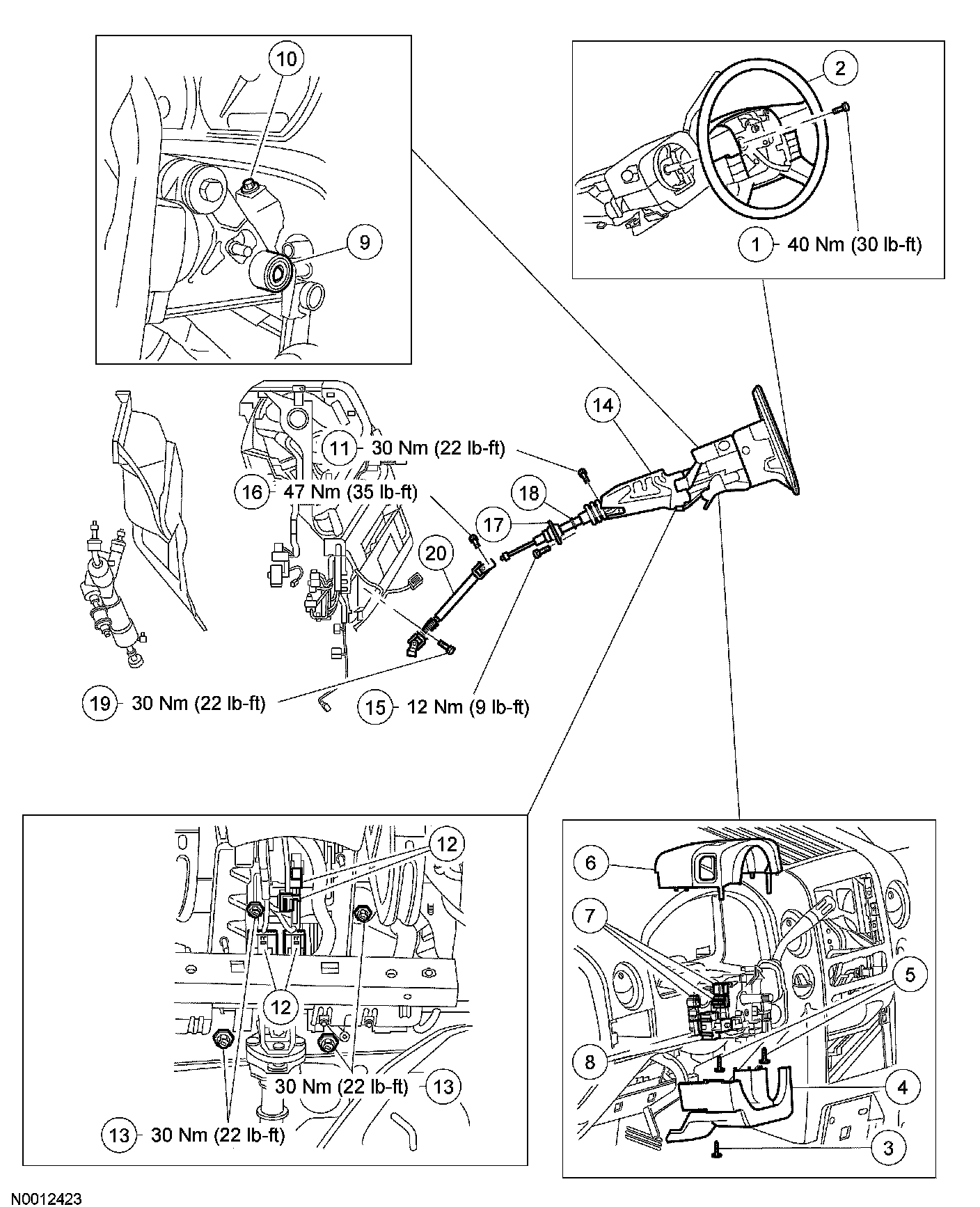 10

9

2

1 40 Nm (30 lb-ft)

14

11 30 Nm (22 lb-ft)

16 47 Nm (35 lb-ft)

18

17

20

19 30 Nm (22 lb-ft)

15 12 Nm (9 lb-ft)

12

12

30 Nm (22 lb-ft) 13

13 30 Nm (22 lb-ft)

6

7

5

8

4

3

N0012423