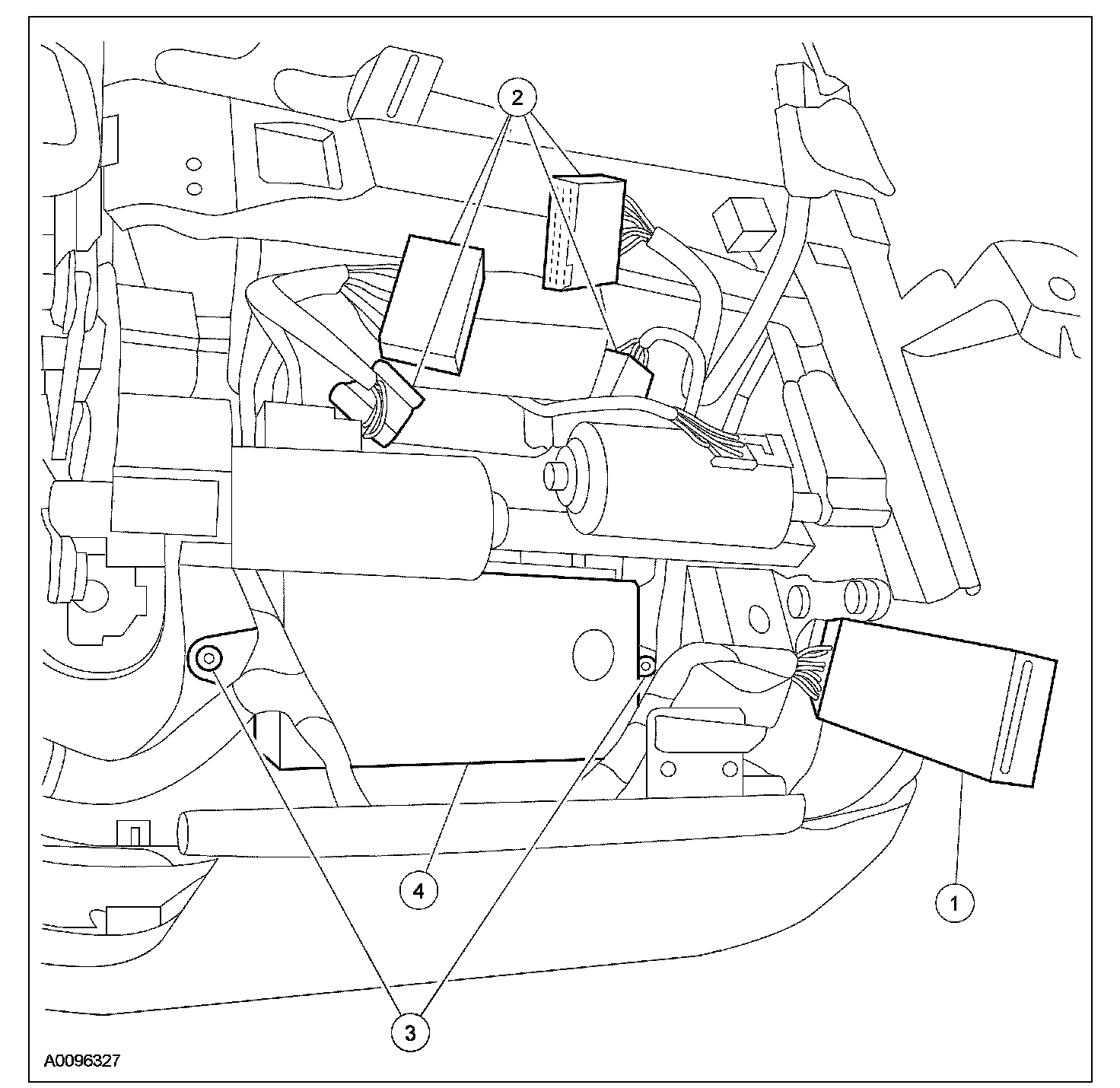 2
4
1
3
A0096327